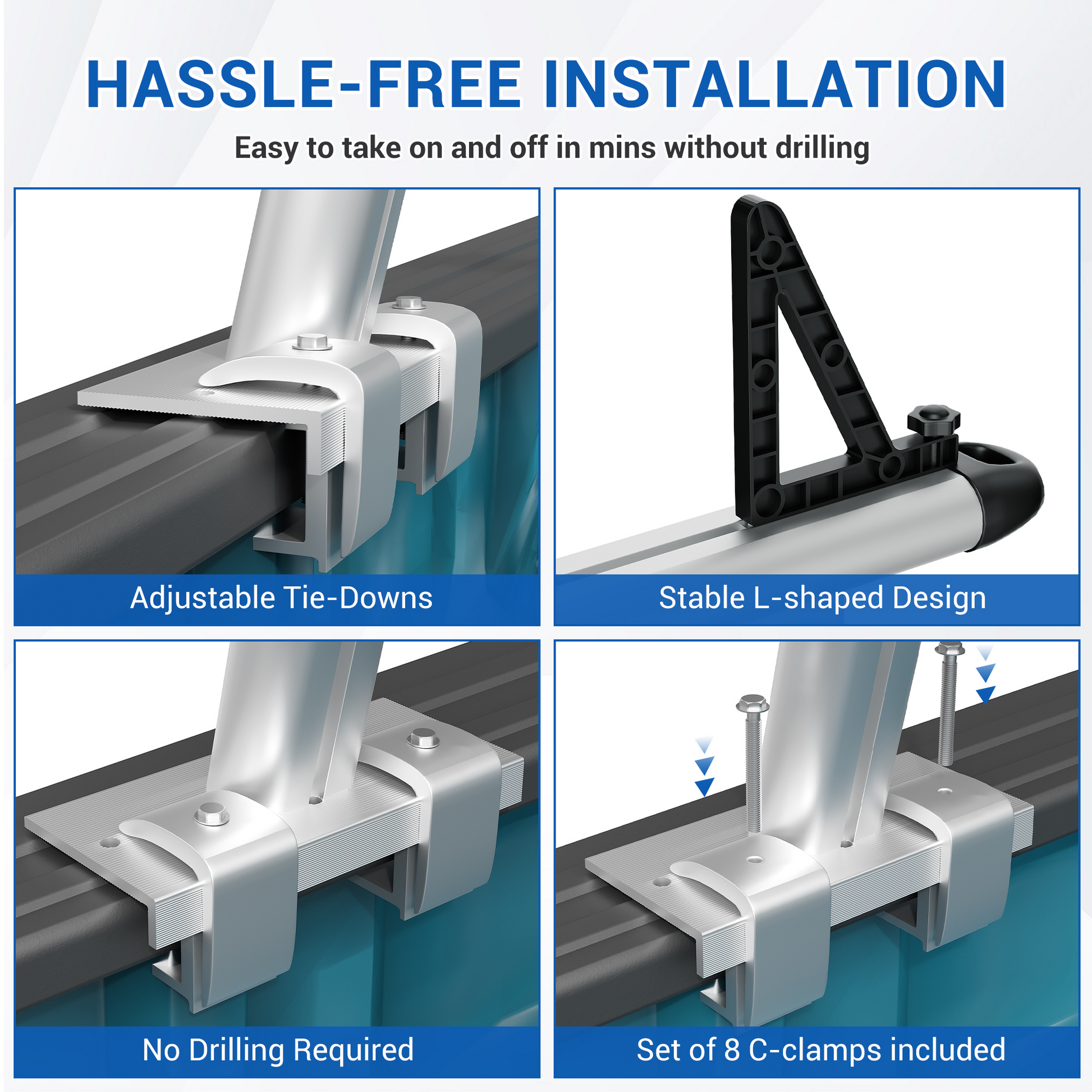 HASSLE-FREE INSTALLATION

Easy to take on and off in mins without drilling

Adjustable Tie-Downs

Stable L-shaped Design

No Drilling Required

Set of 8 C-clamps included