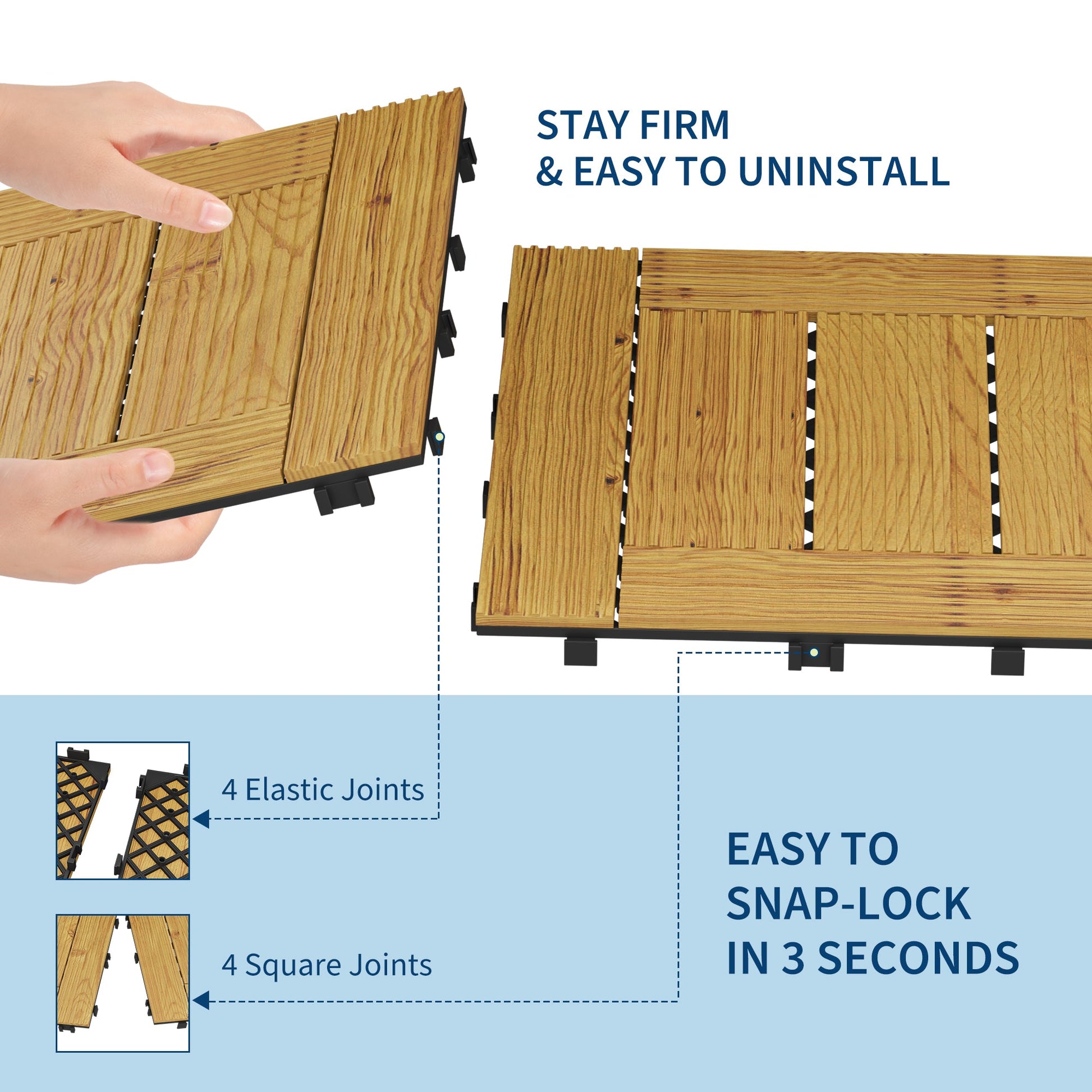 STAY FIRM
& EASY TO UNINSTALL

4 Elastic Joints

4 Square Joints

EASY TO
SNAP-LOCK
IN 3 SECONDS