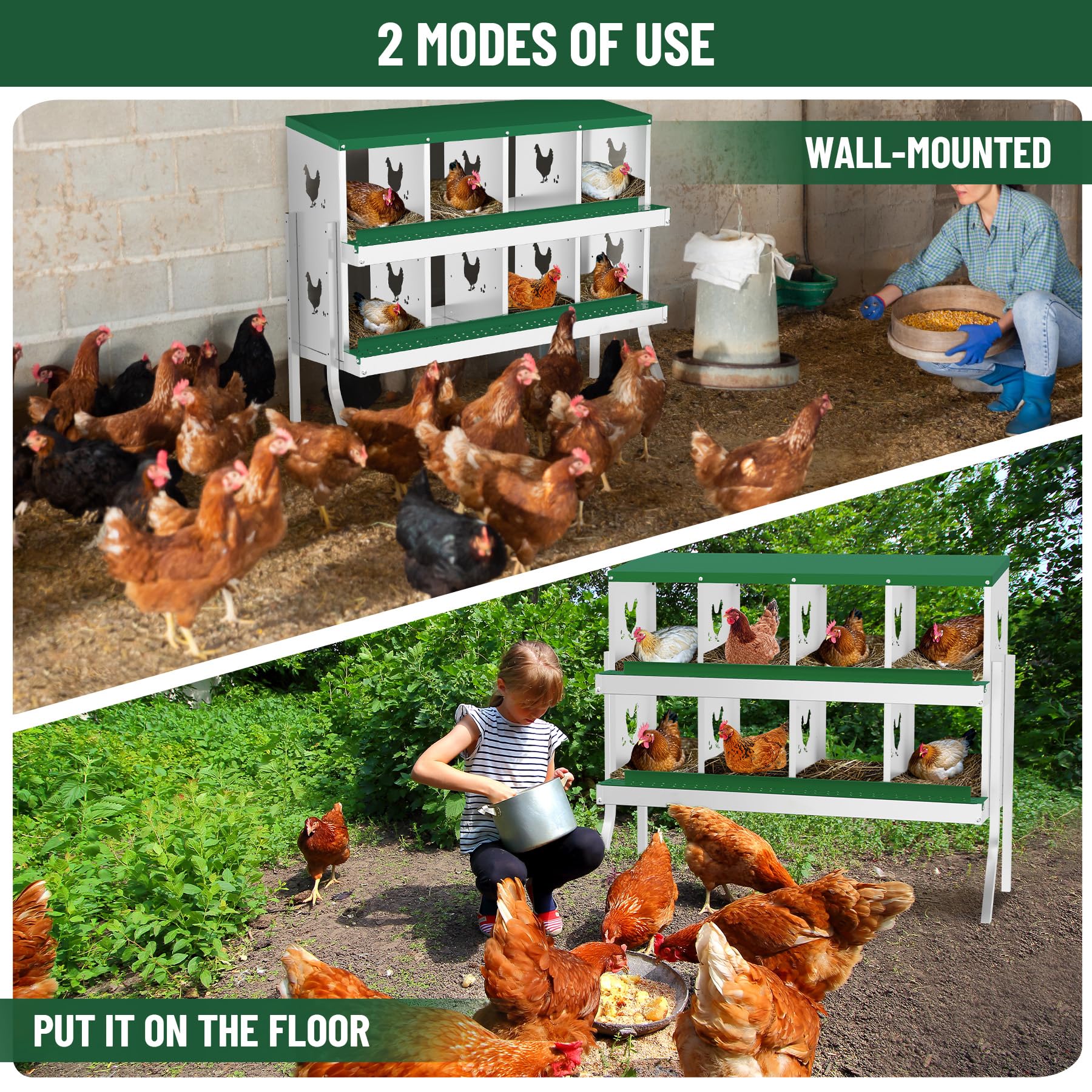 2 MODES OF USE

WALL-MOUNTED

PUT IT ON THE FLOOR