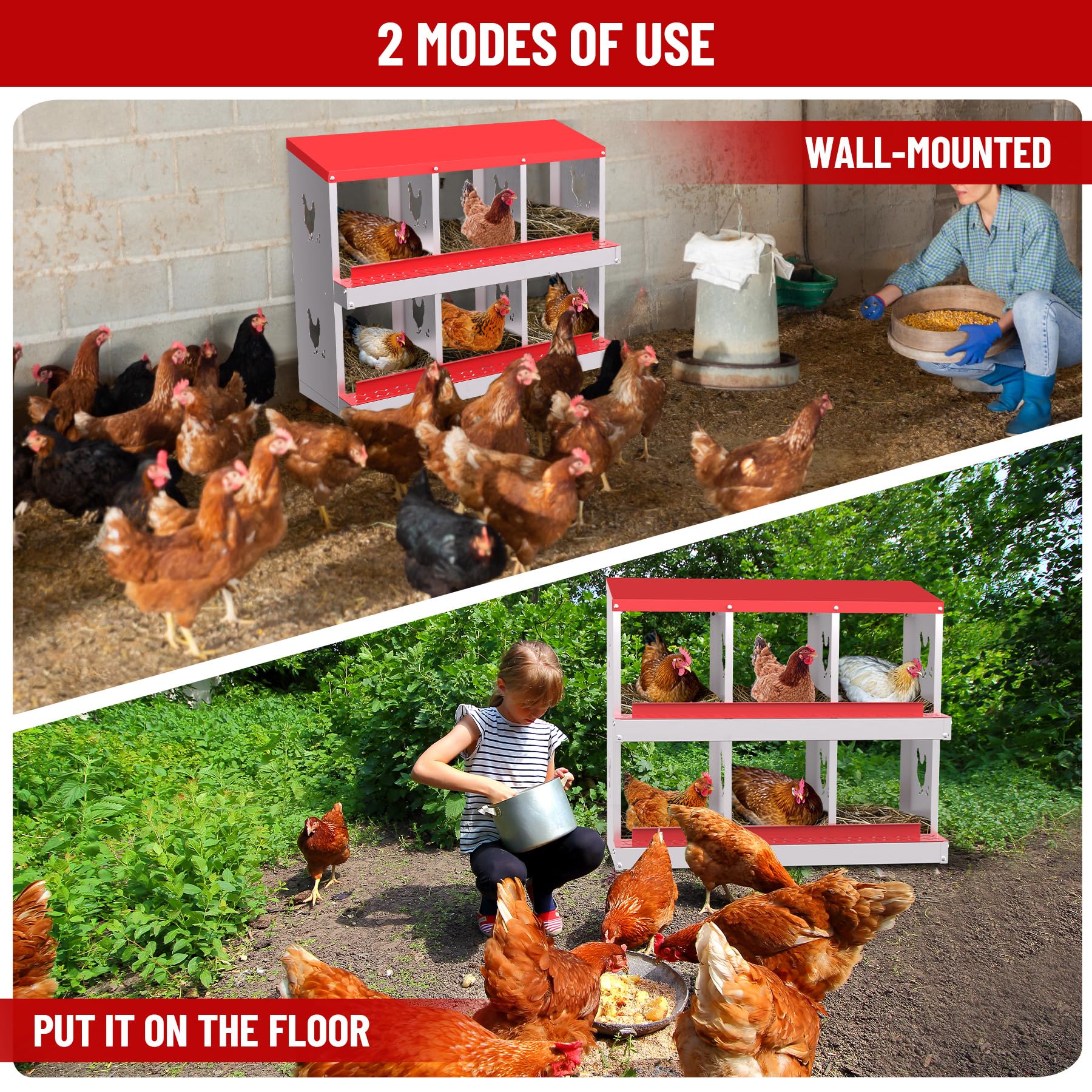 2 MODES OF USE

WALL-MOUNTED

PUT IT ON THE FLOOR