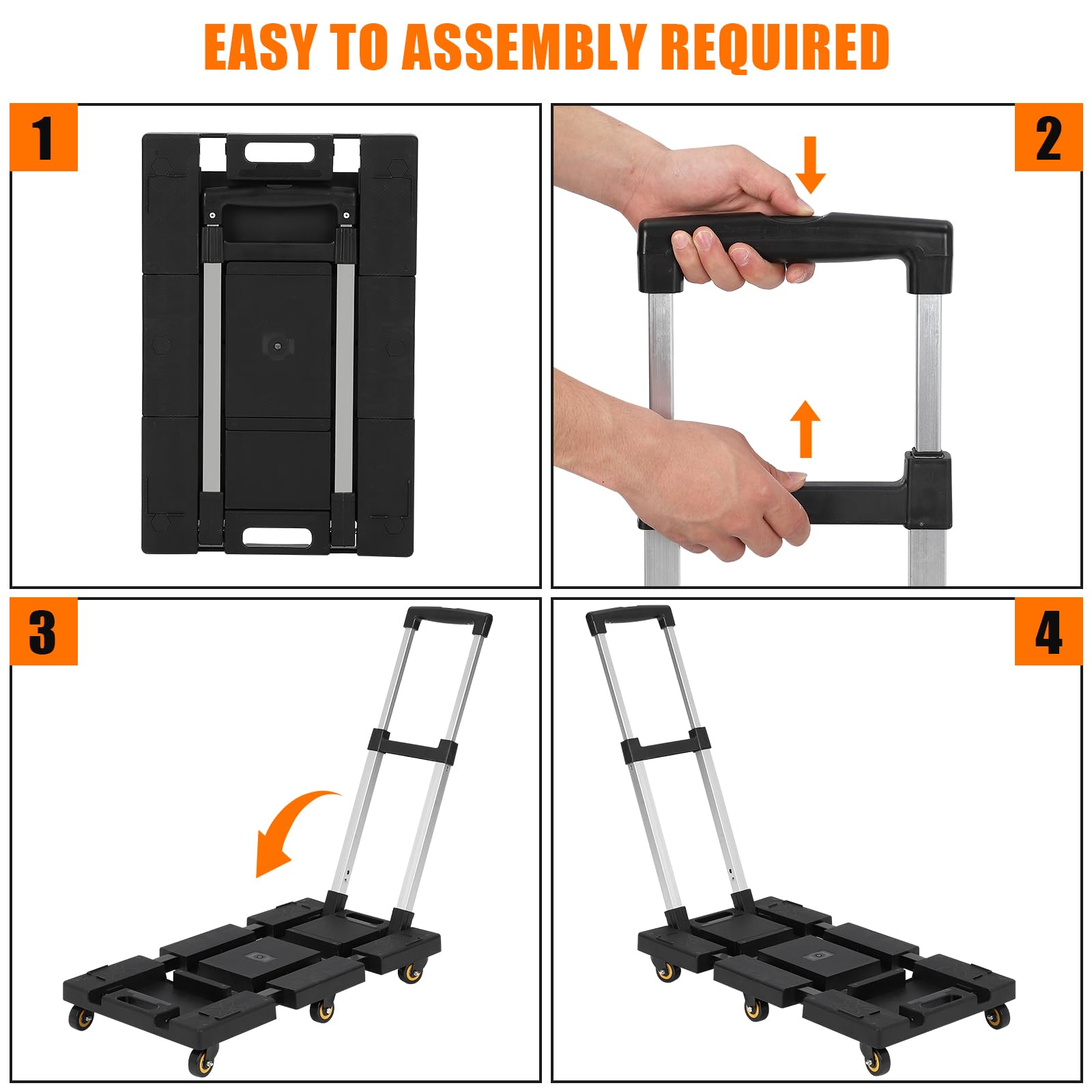 EASY TO ASSEMBLY REQUIRED

1

2

3

4