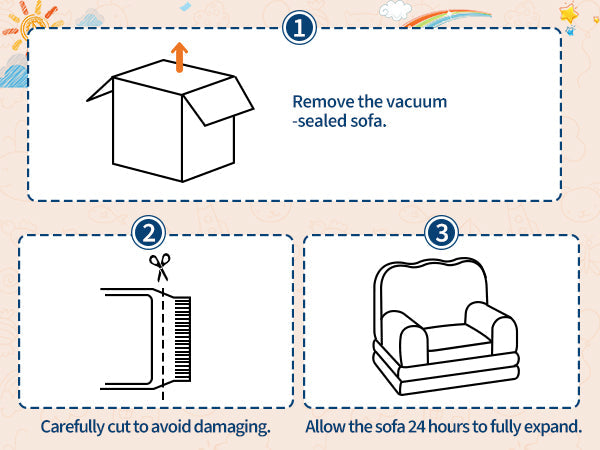 1

Remove the vacuum -sealed sofa.

2

Carefully cut to avoid damaging.

3

Allow the sofa 24 hours to fully expand.