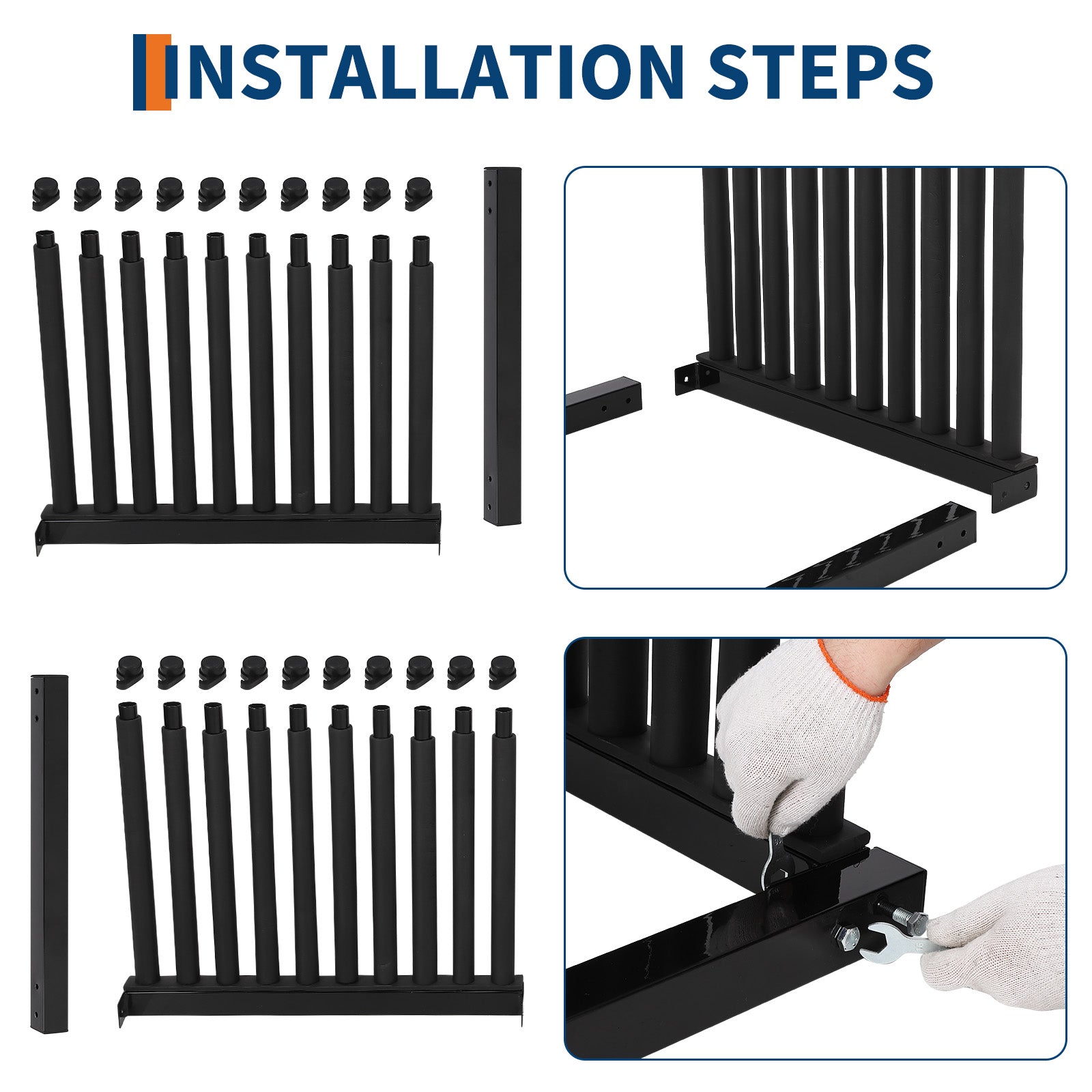 INSTALLATION STEPS