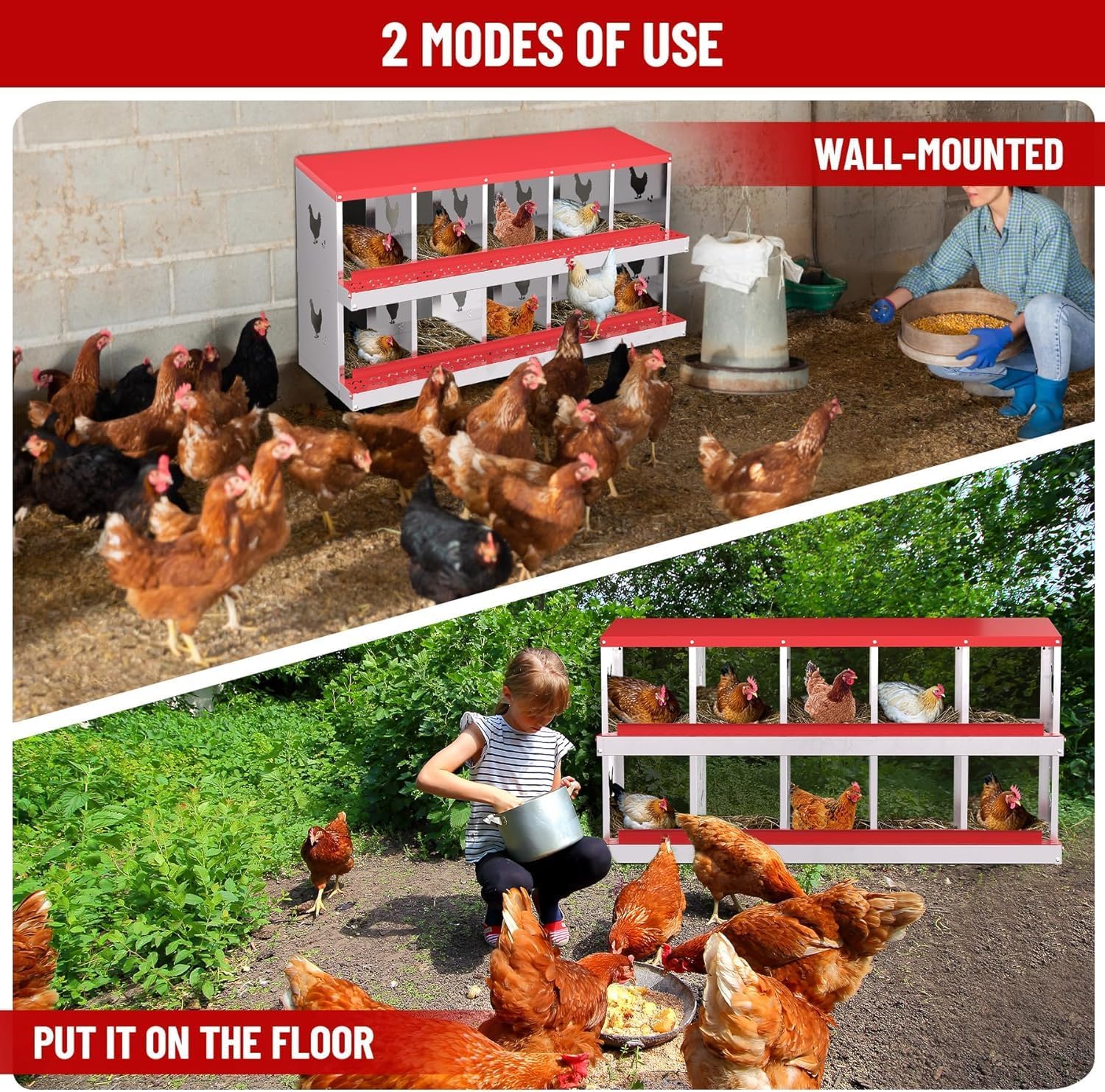 2 MODES OF USE

WALL-MOUNTED

PUT IT ON THE FLOOR