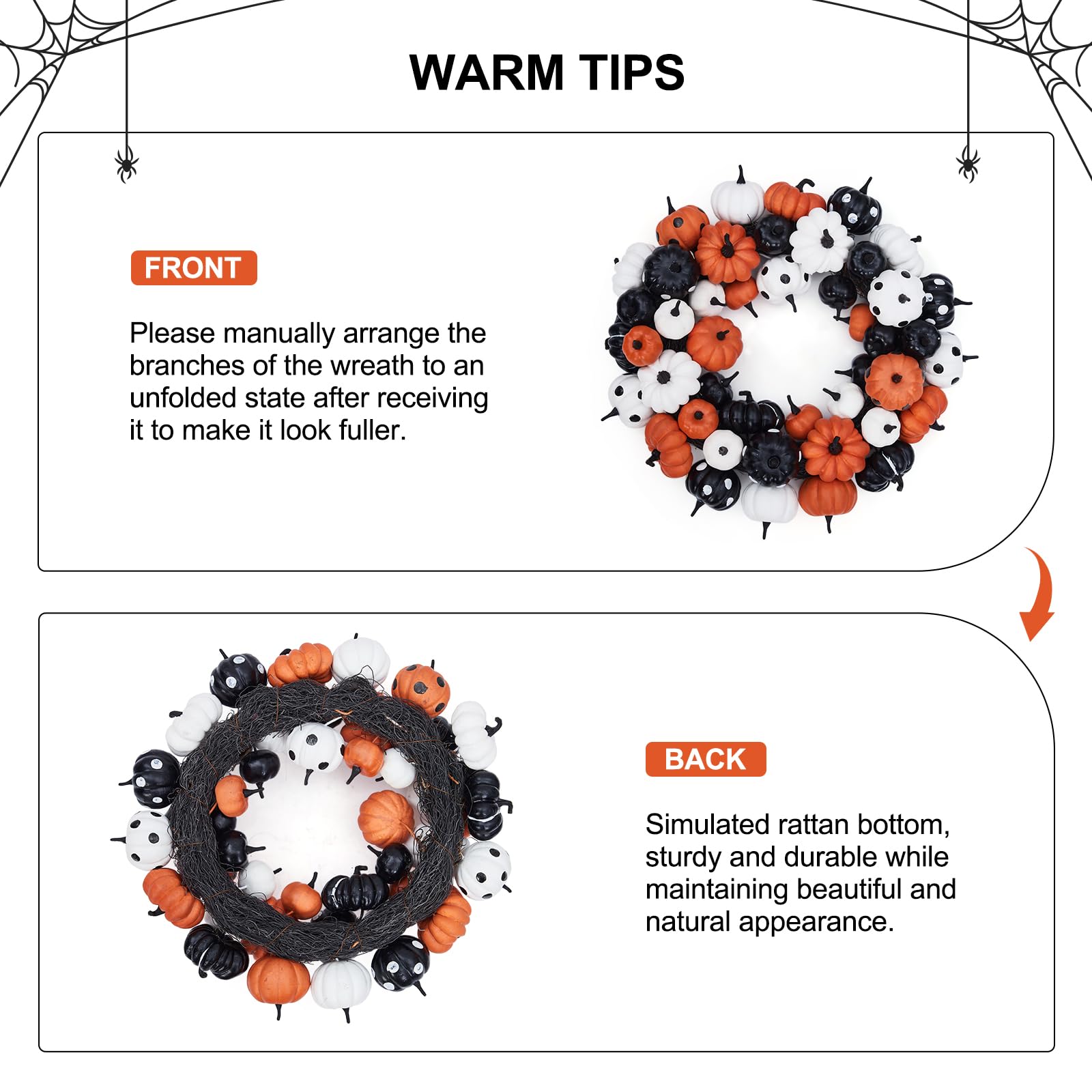 WARM TIPS

FRONT

Please manually arrange the branches of the wreath to an unfolded state after receiving it to make it look fuller.

BACK

Simulated rattan bottom, sturdy and durable while maintaining beautiful and natural appearance.