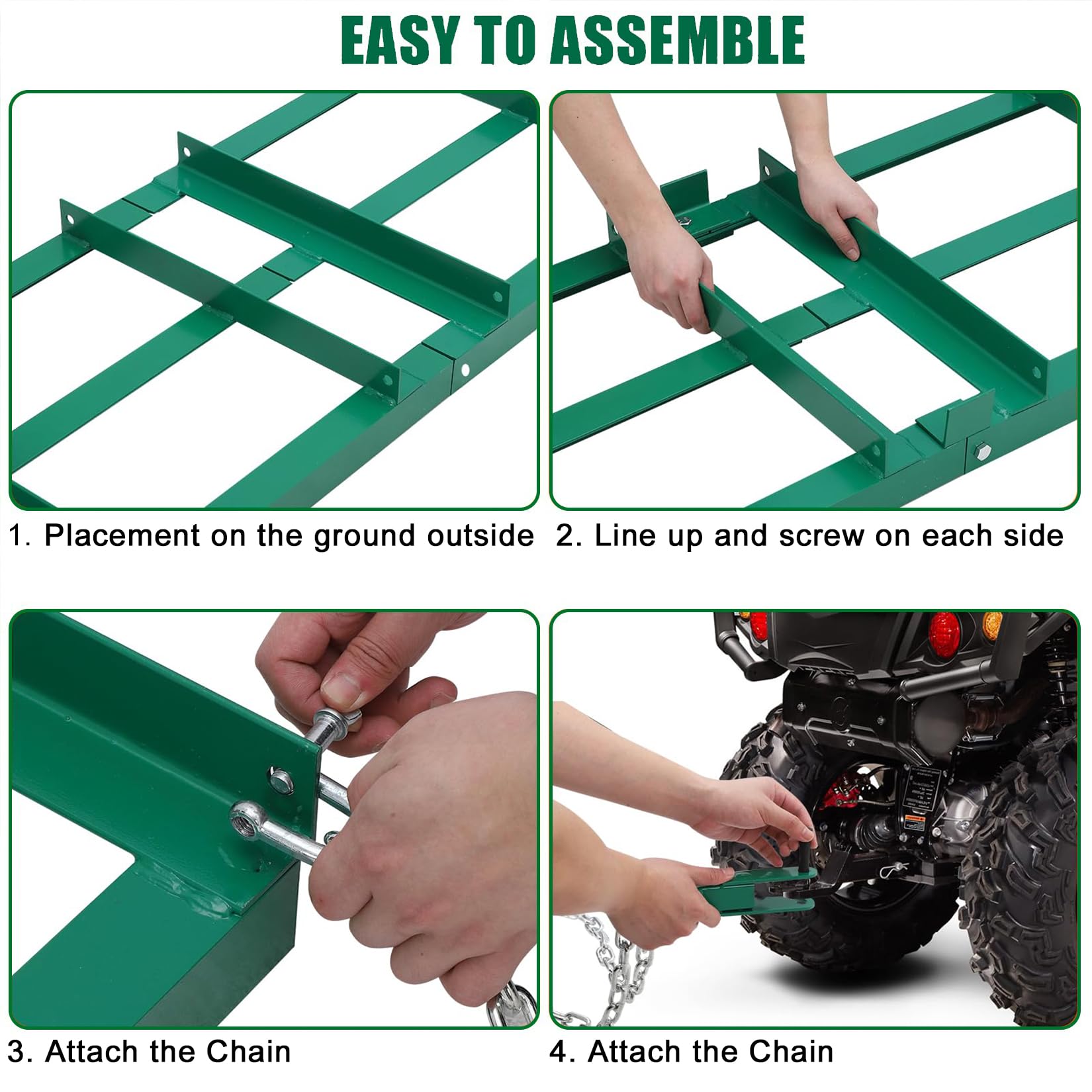 EASY TO ASSEMBLE

1. Placement on the ground outside

2. Line up and screw on each side

3. Attach the Chain

4. Attach the Chain