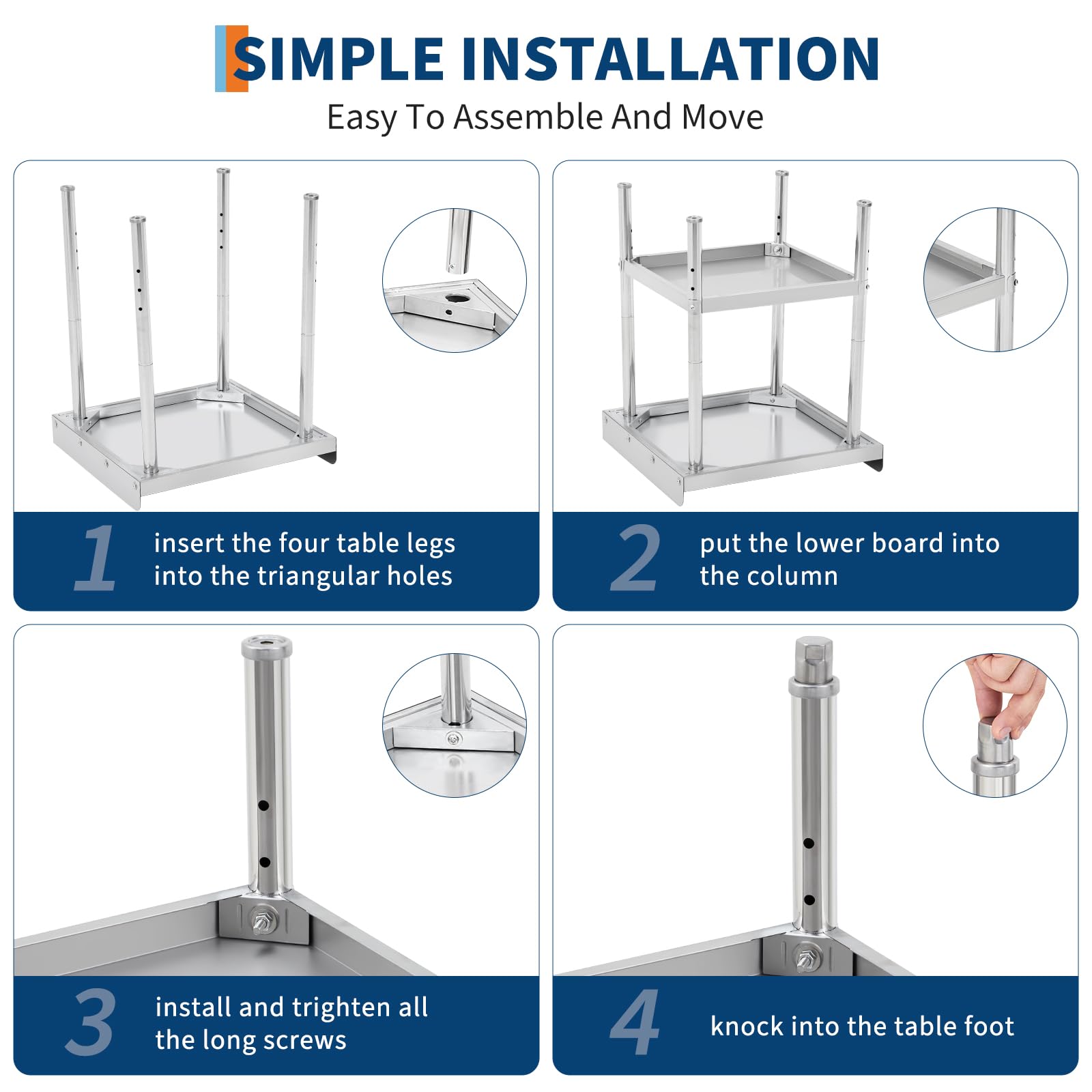 SIMPLE INSTALLATION
Easy To Assemble And Move

1 insert the four table legs into the triangular holes

2 put the lower board into the column

3 install and trighten all the long screws

4 knock into the table foot