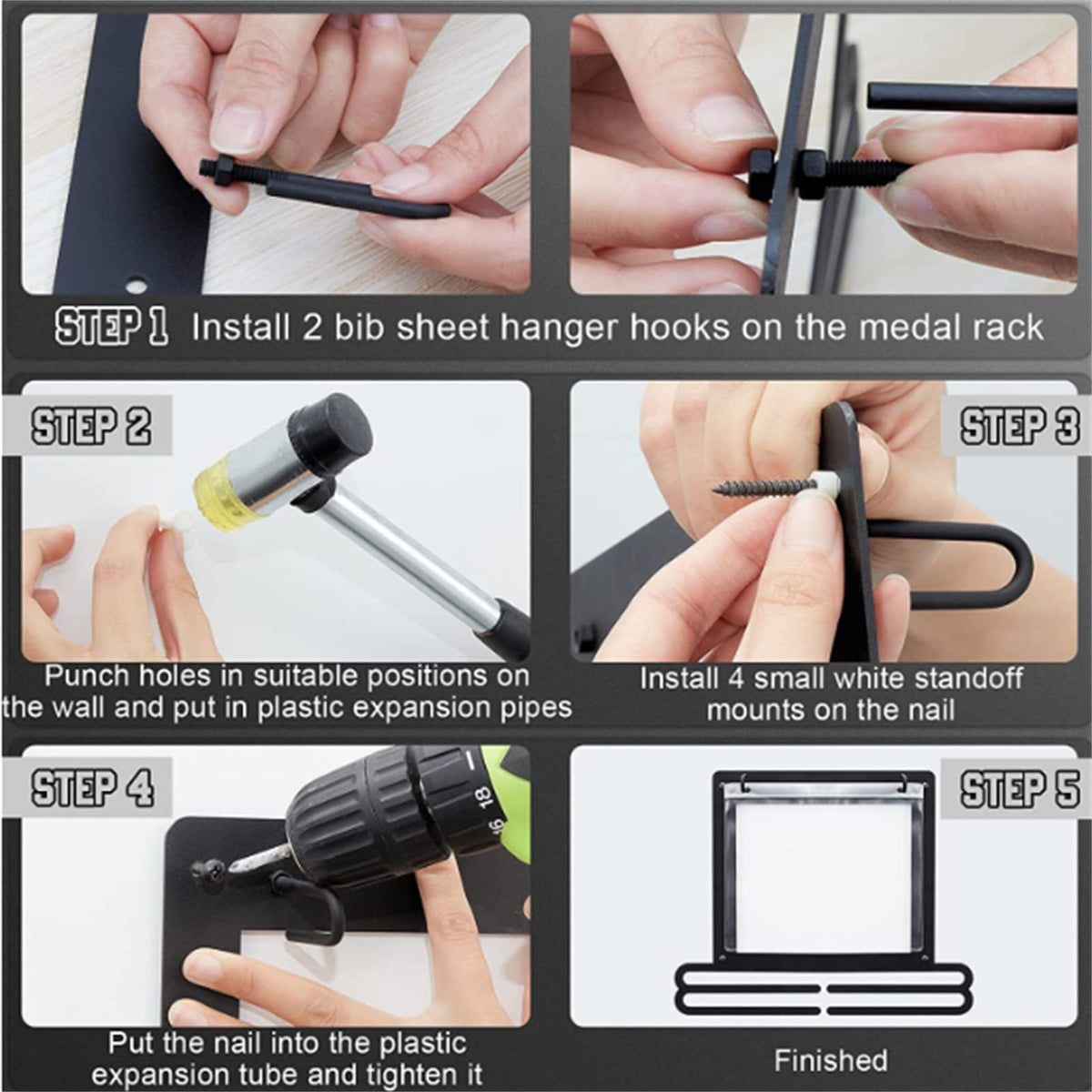 STEP 1 Install 2 bib sheet hanger hooks on the medal rack

STEP 2

Punch holes in suitable positions on the wall and put in plastic expansion pipes

STEP 3

Install 4 small white standoff mounts on the nail

STEP 4

18
16

Put the nail into the plastic expansion tube and tighten it

STEP 5

Finished