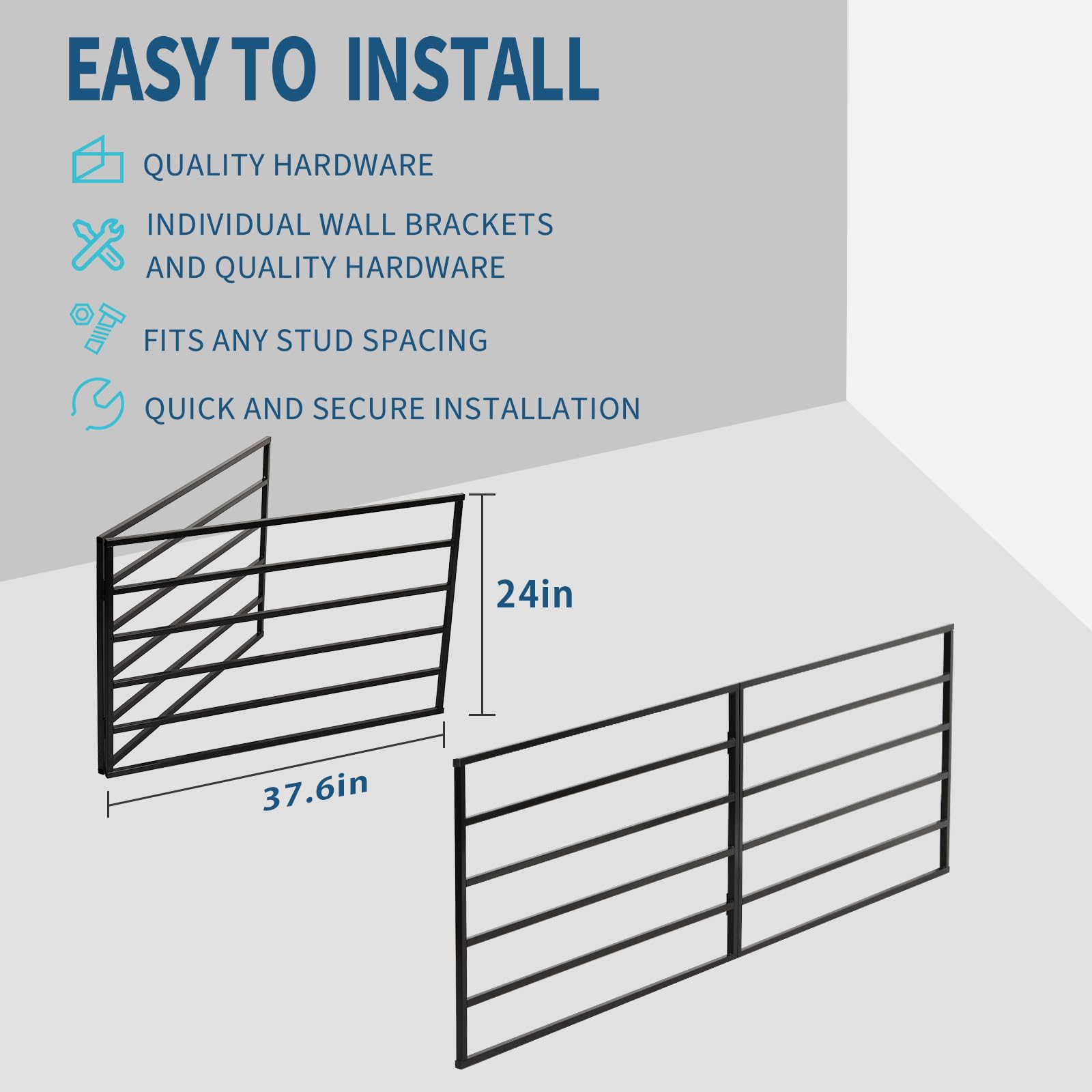 EASY TO INSTALL

QUALITY HARDWARE

INDIVIDUAL WALL BRACKETS AND QUALITY HARDWARE

FITS ANY STUD SPACING

QUICK AND SECURE INSTALLATION

24in

37.6in