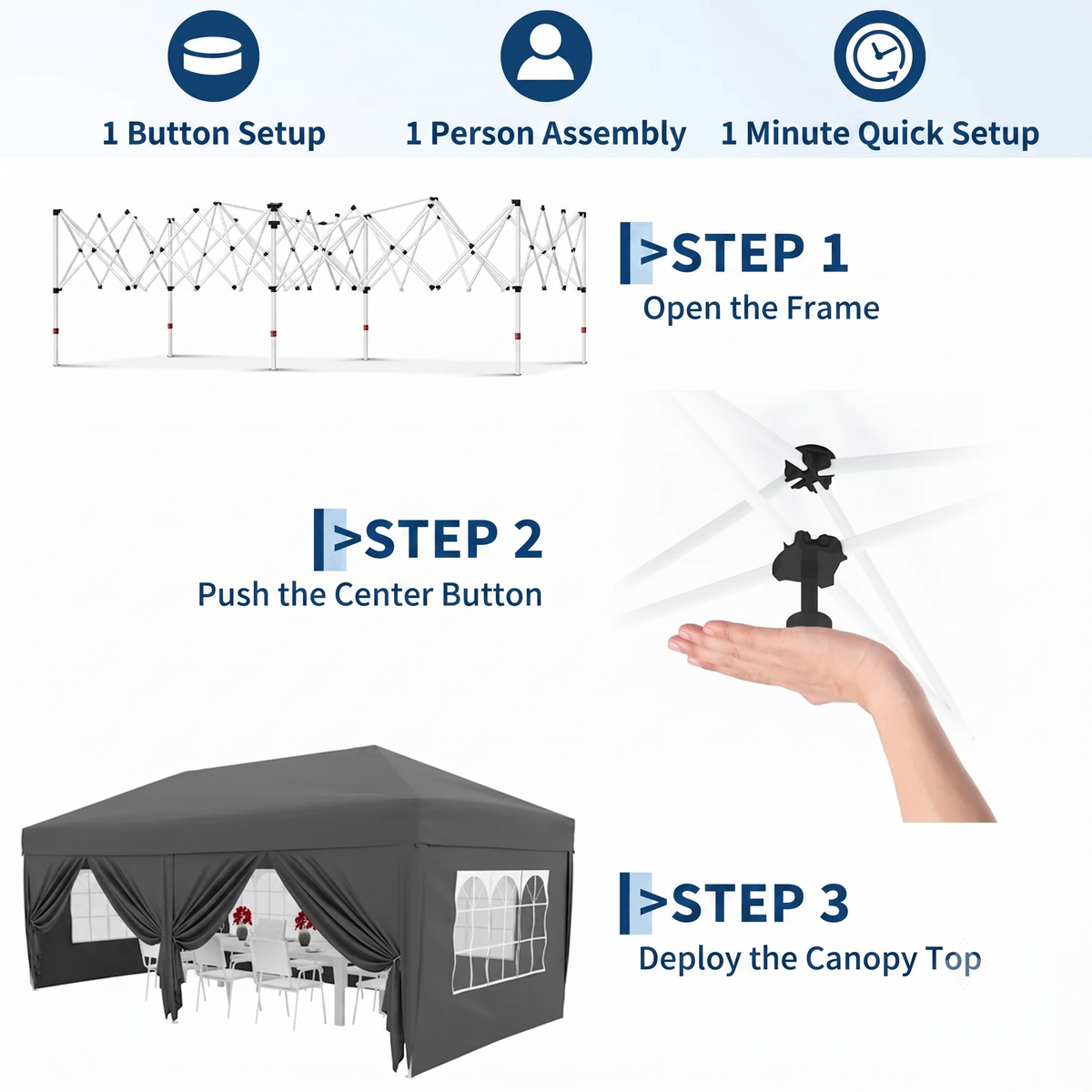 1 Button Setup

1 Person Assembly

1 Minute Quick Setup

>STEP 1
Open the Frame

>STEP 2
Push the Center Button

>STEP 3
Deploy the Canopy Top