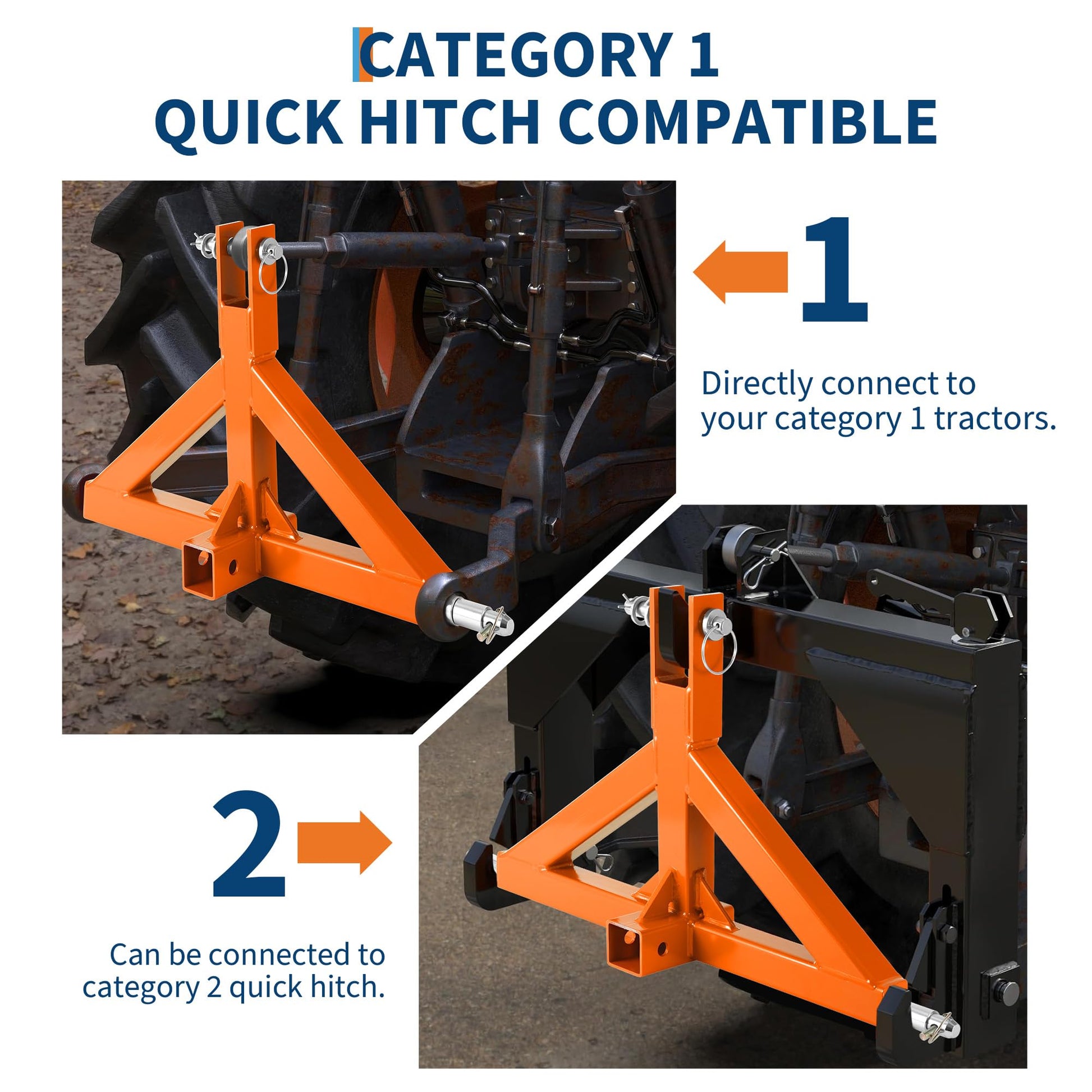 CATEGORY 1
QUICK HITCH COMPATIBLE

1

Directly connect to your category 1 tractors.

2

Can be connected to category 2 quick hitch.