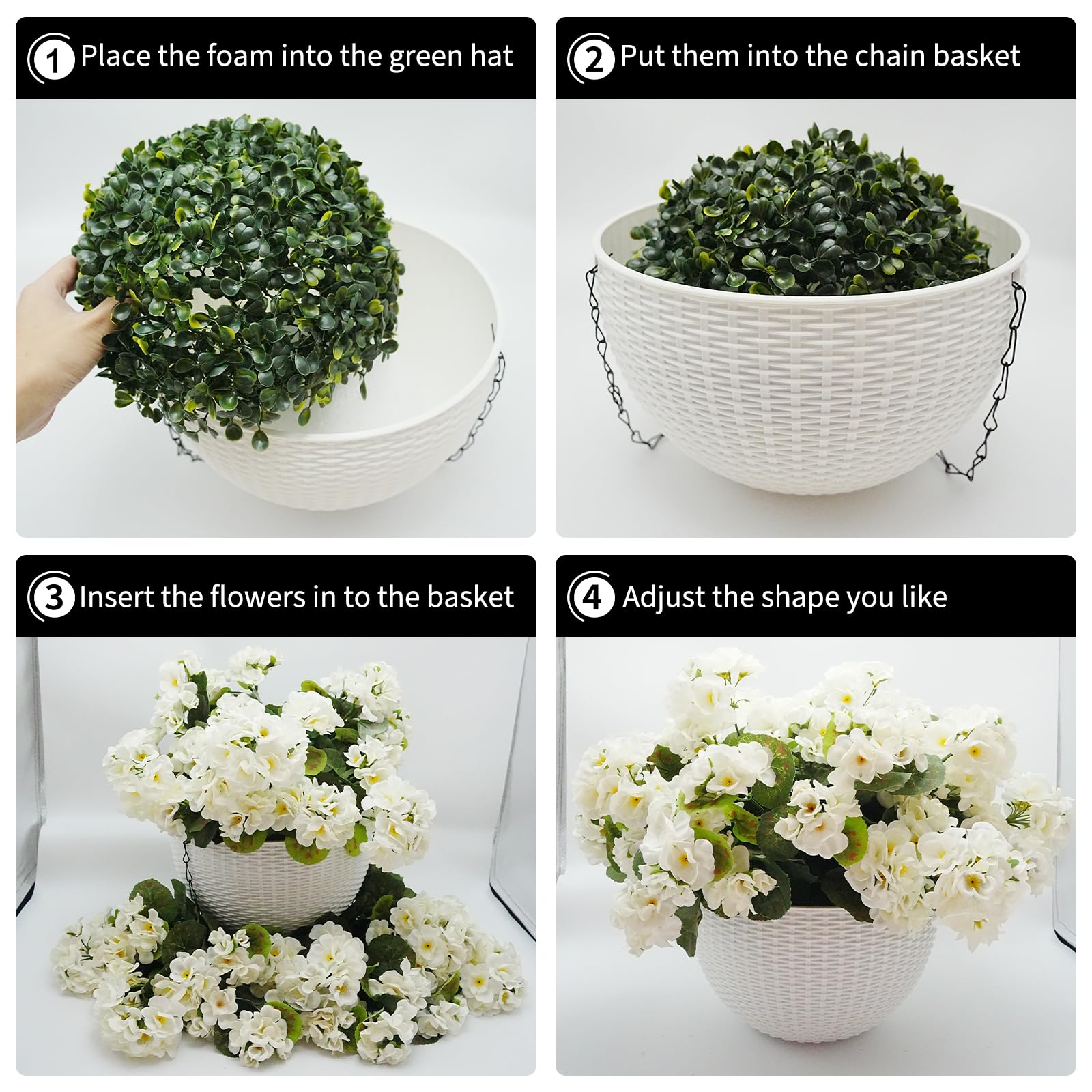 1 Place the foam into the green hat

2 Put them into the chain basket

3 Insert the flowers in to the basket

4 Adjust the shape you like