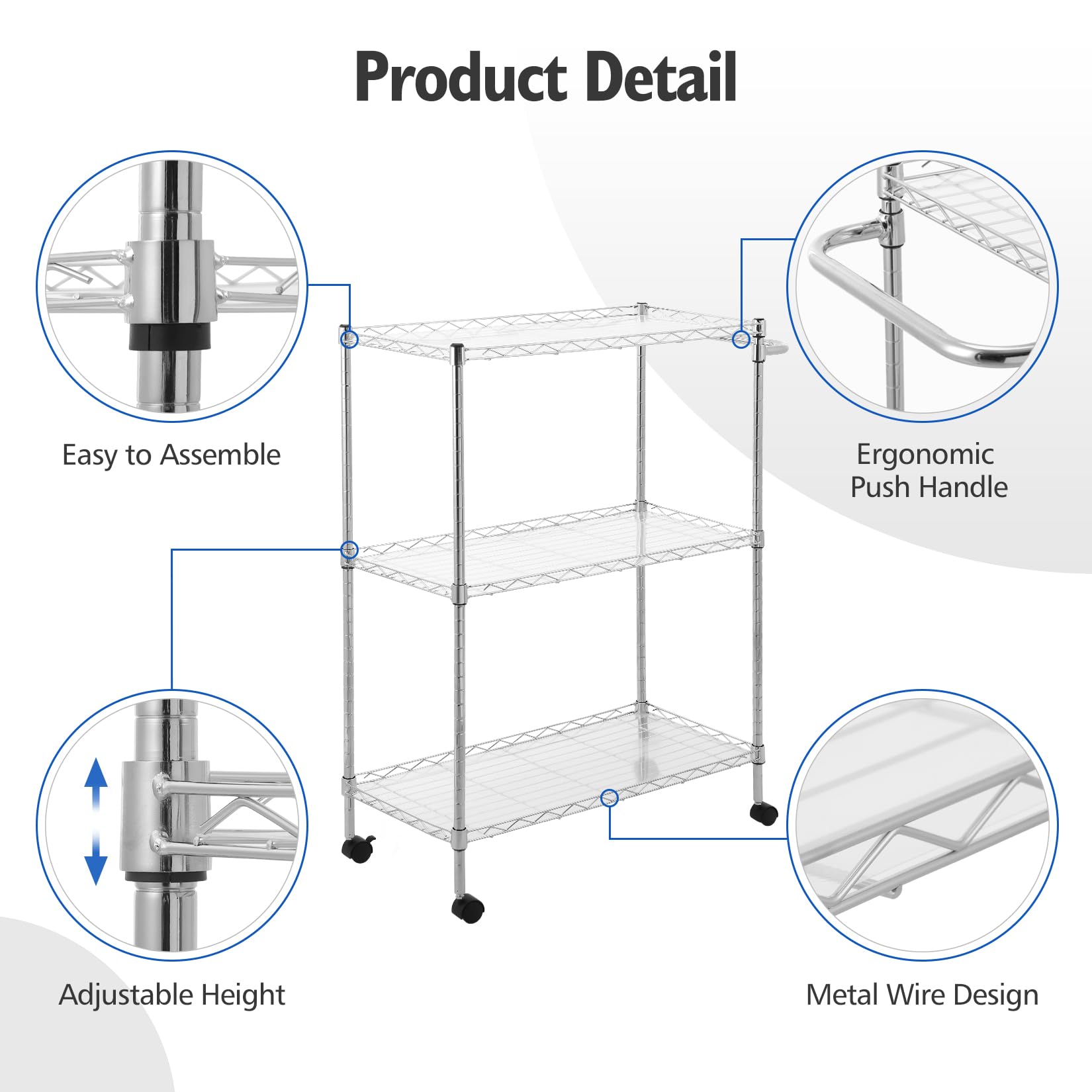 Product Detail

Easy to Assemble

Ergonomic Push Handle

Adjustable Height

Metal Wire Design