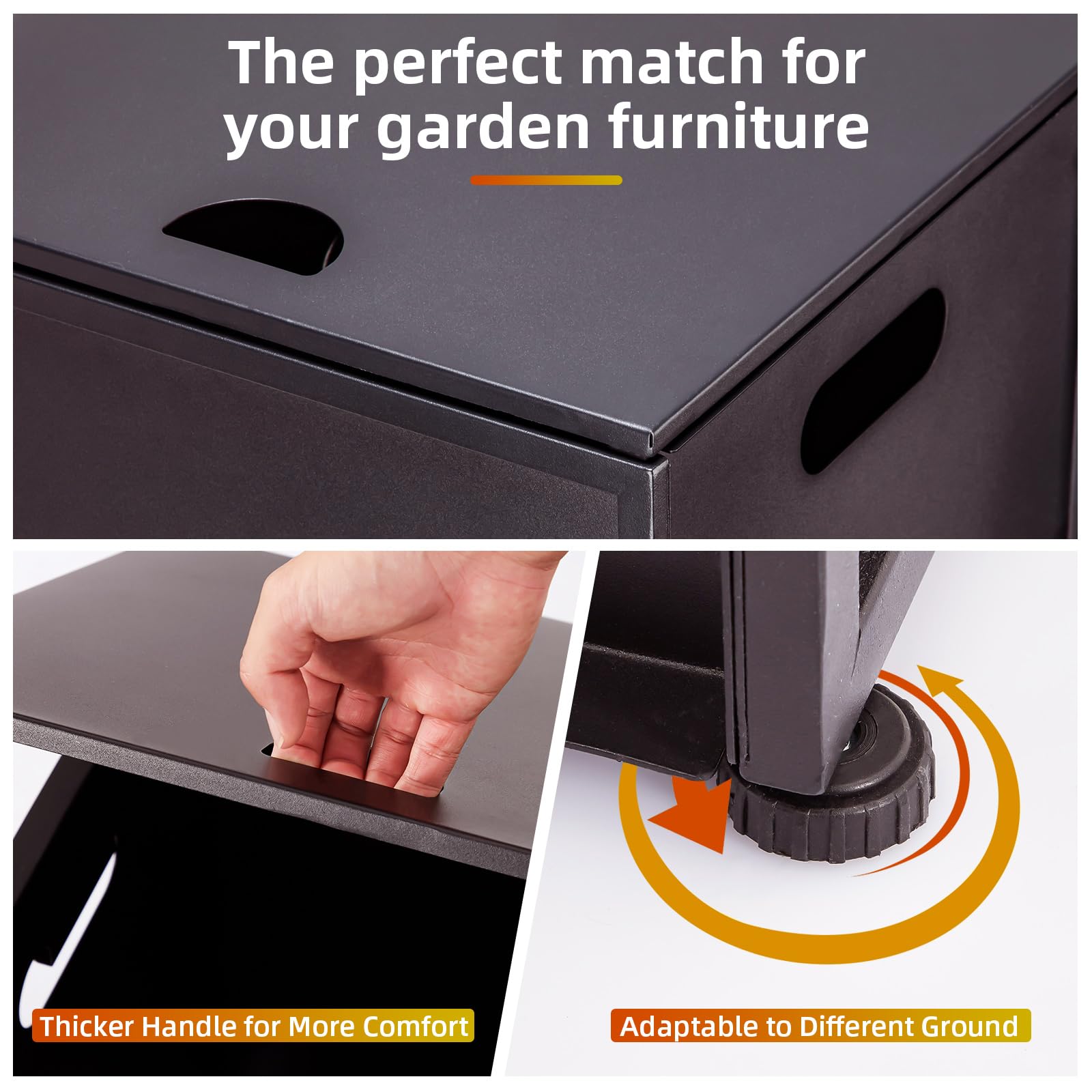 The perfect match for your garden furniture

Thicker Handle for More Comfort

Adaptable to Different Ground