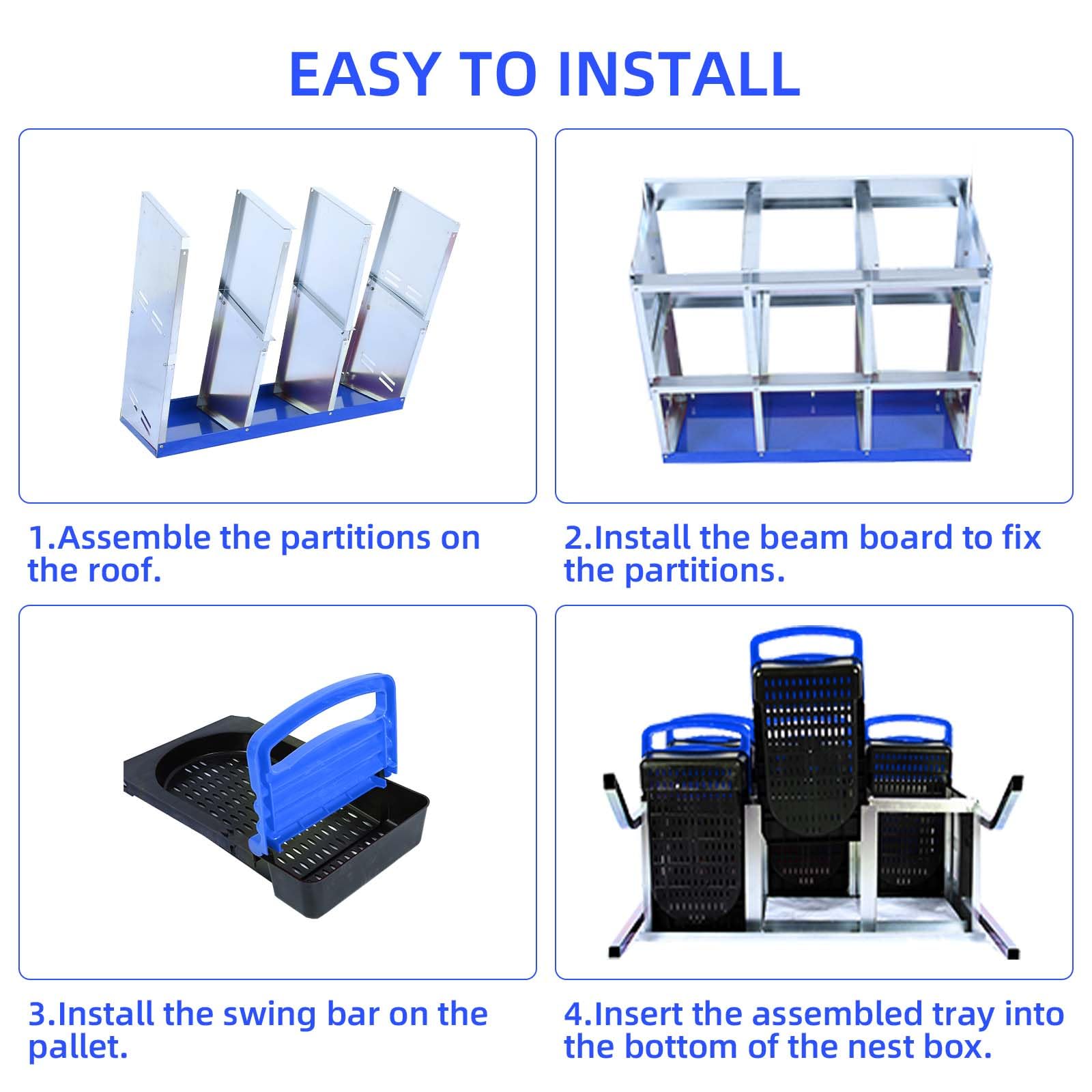 EASY TO INSTALL

1.Assemble the partitions on the roof.

2.Install the beam board to fix the partitions.

3.Install the swing bar on the pallet.

4.Insert the assembled tray into the bottom of the nest box.