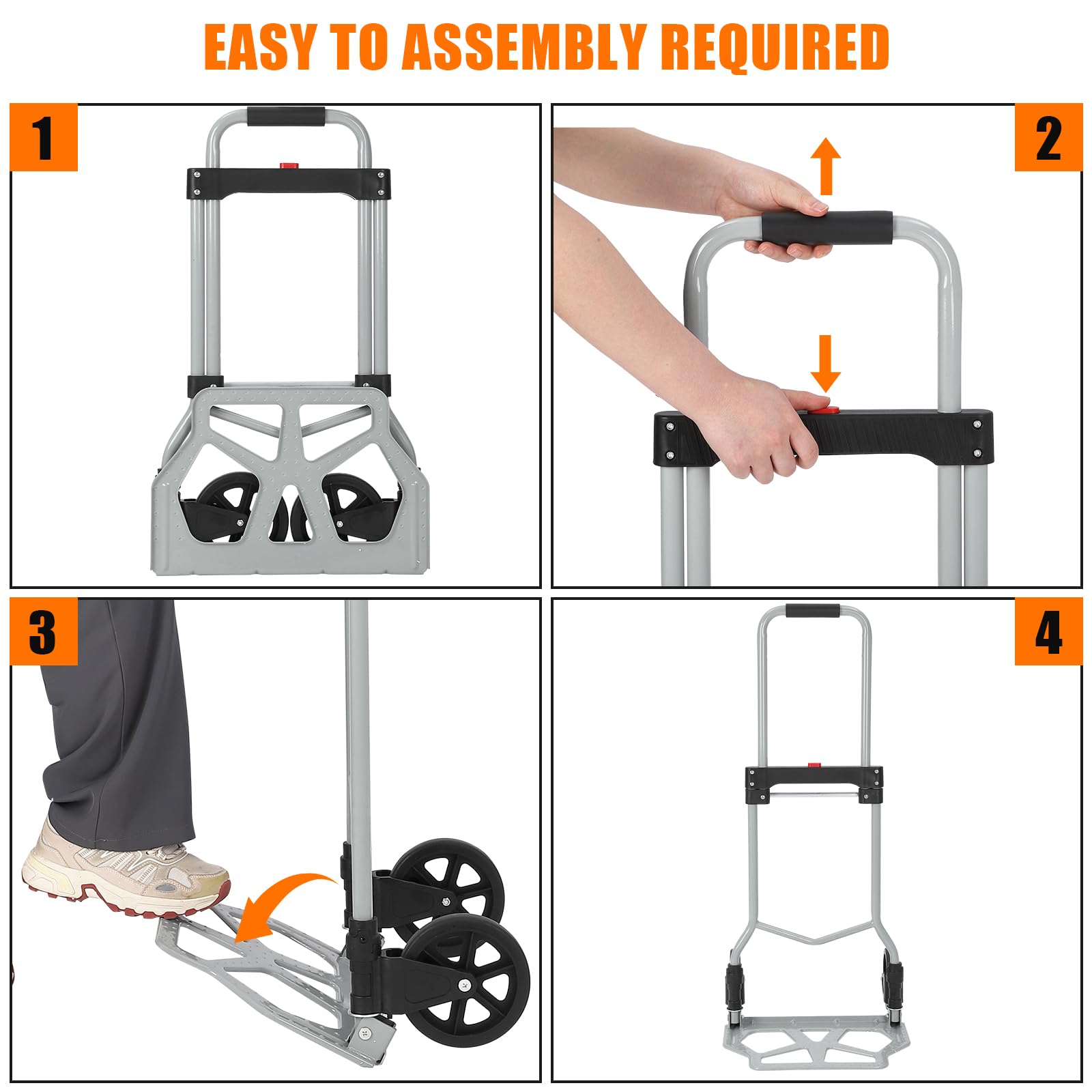 EASY TO ASSEMBLY REQUIRED

1

2

3

4