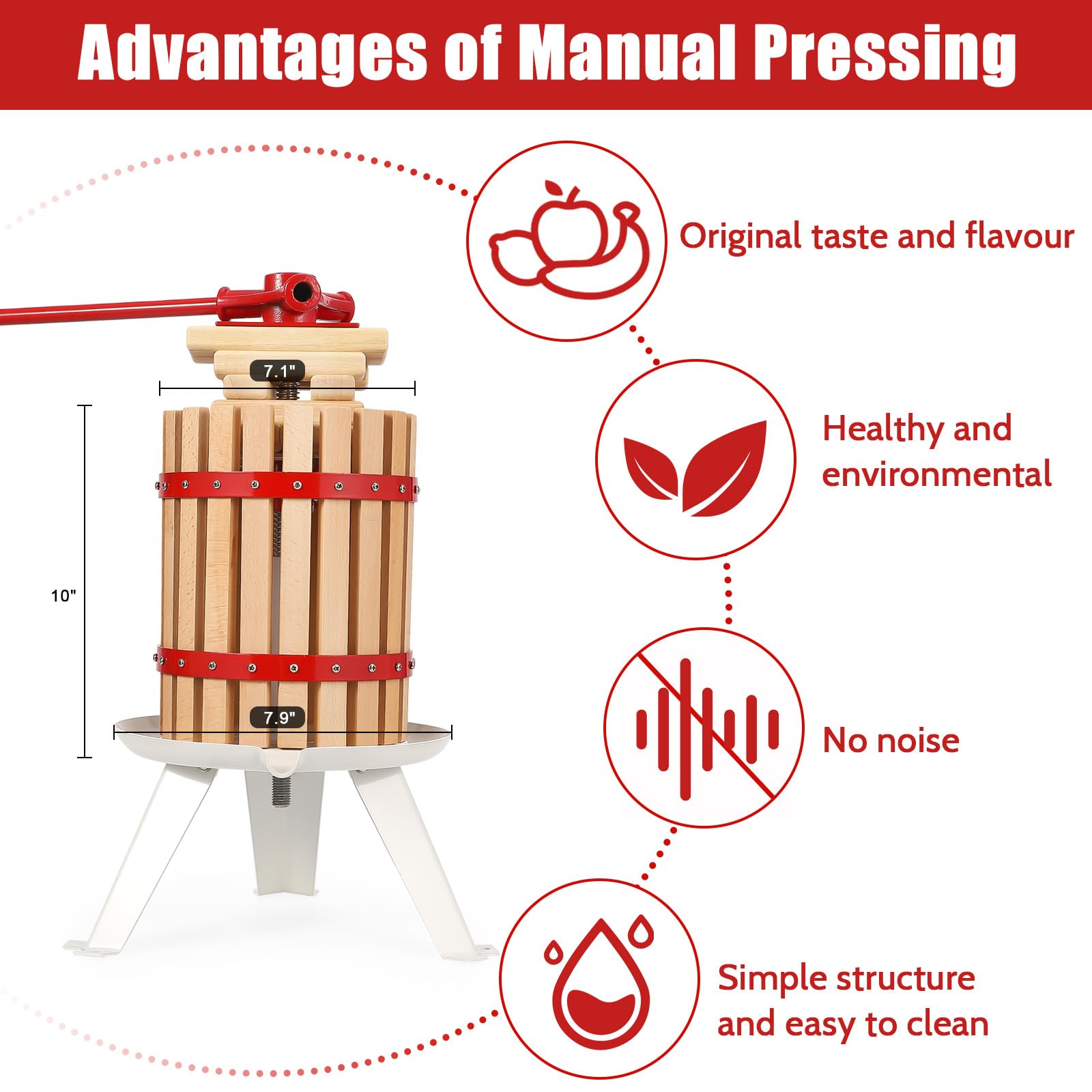 Advantages of Manual Pressing

7.1"

10"

7.9"

Original taste and flavour

Healthy and environmental

No noise

Simple structure and easy to clean