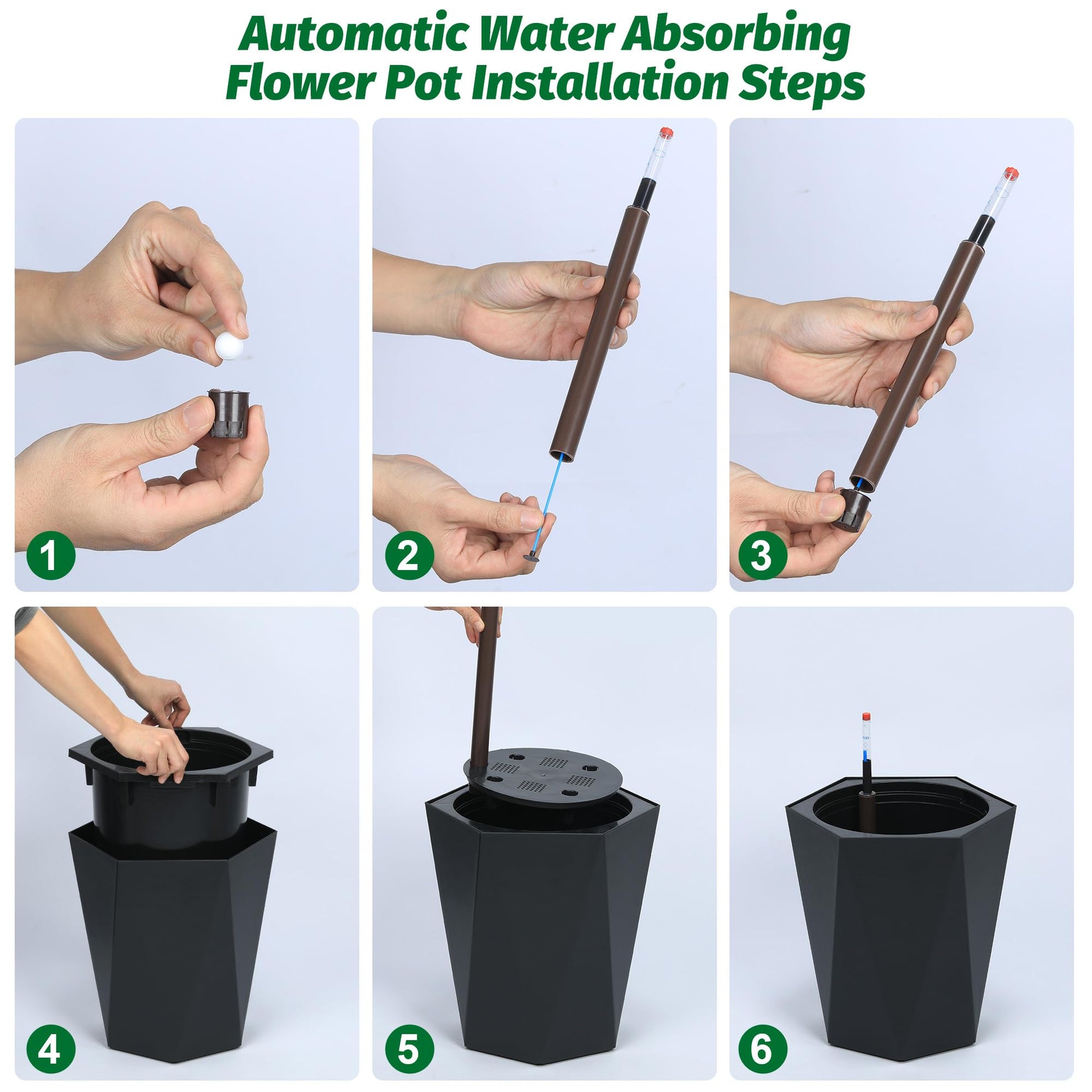 Automatic Water Absorbing Flower Pot Installation Steps

1

2

3

4

5

6