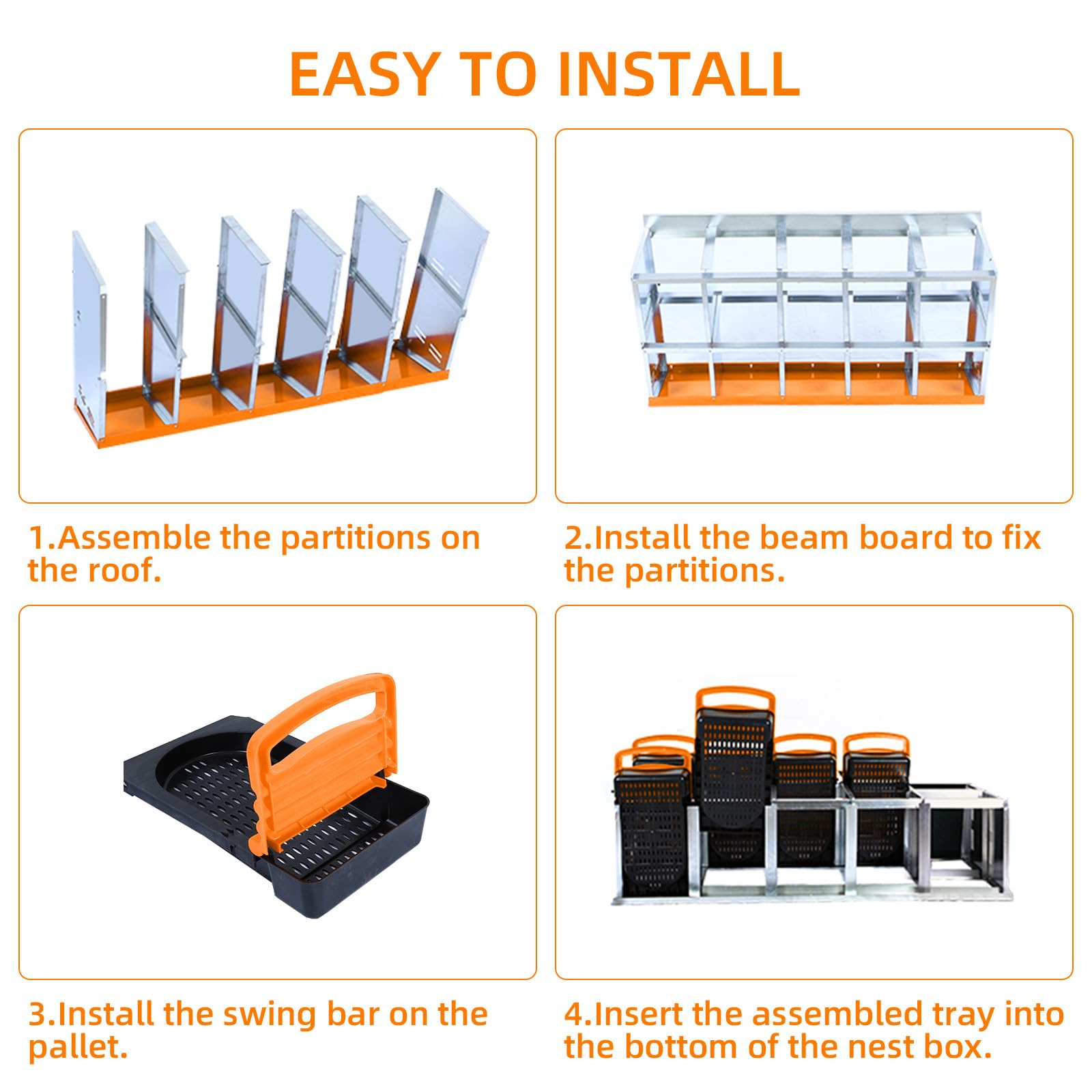 EASY TO INSTALL

1.Assemble the partitions on the roof.

2.Install the beam board to fix the partitions.

3.Install the swing bar on the pallet.

4.Insert the assembled tray into the bottom of the nest box.