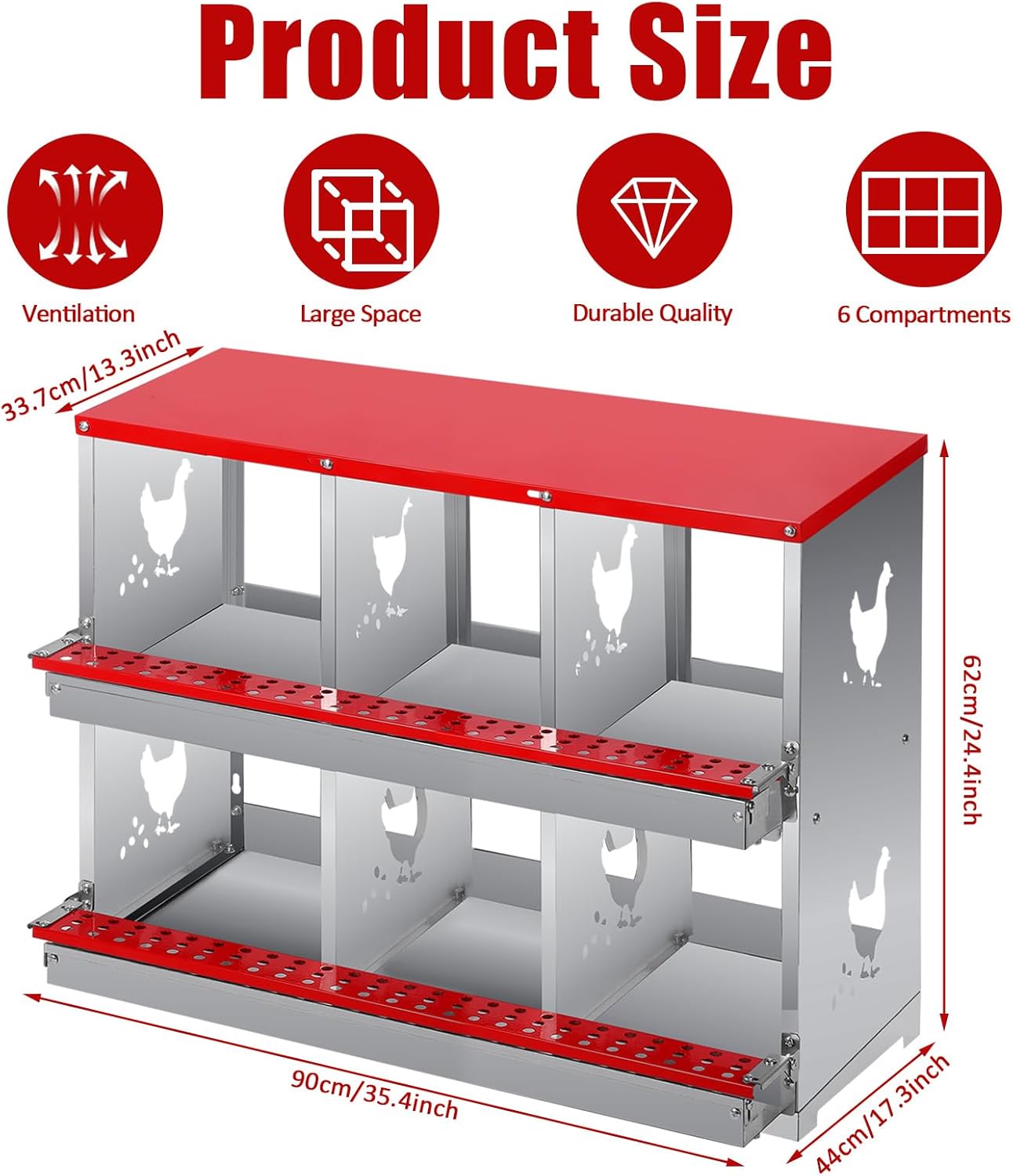 Product Size

Ventilation

Large Space

Durable Quality

6 Compartments

33.7cm/13.3inch

62cm/24.4inch

90cm/35.4inch

44cm/17.3inch