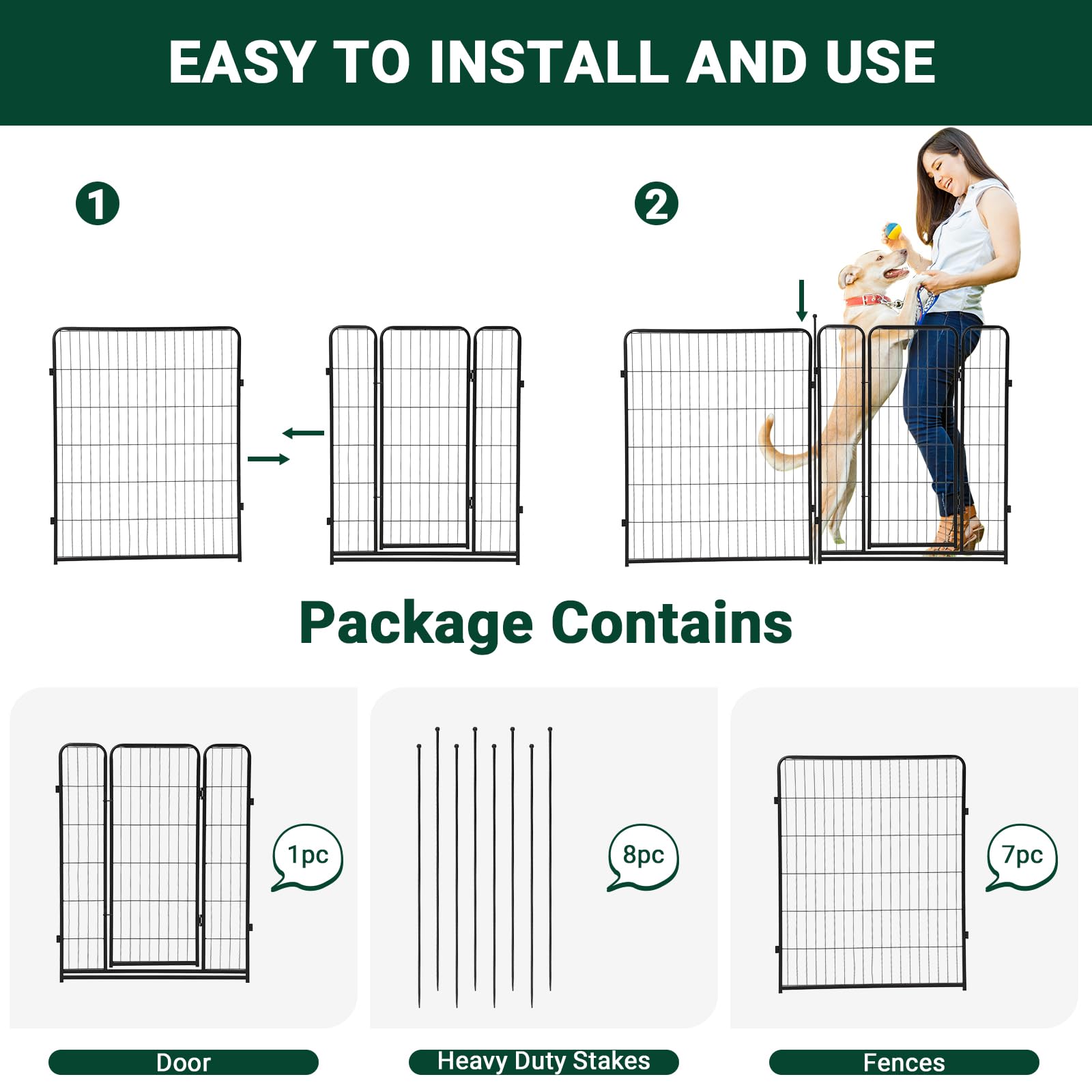 EASY TO INSTALL AND USE

1

2

Package Contains

1pc

8pc

7pc

Door

Heavy Duty Stakes

Fences