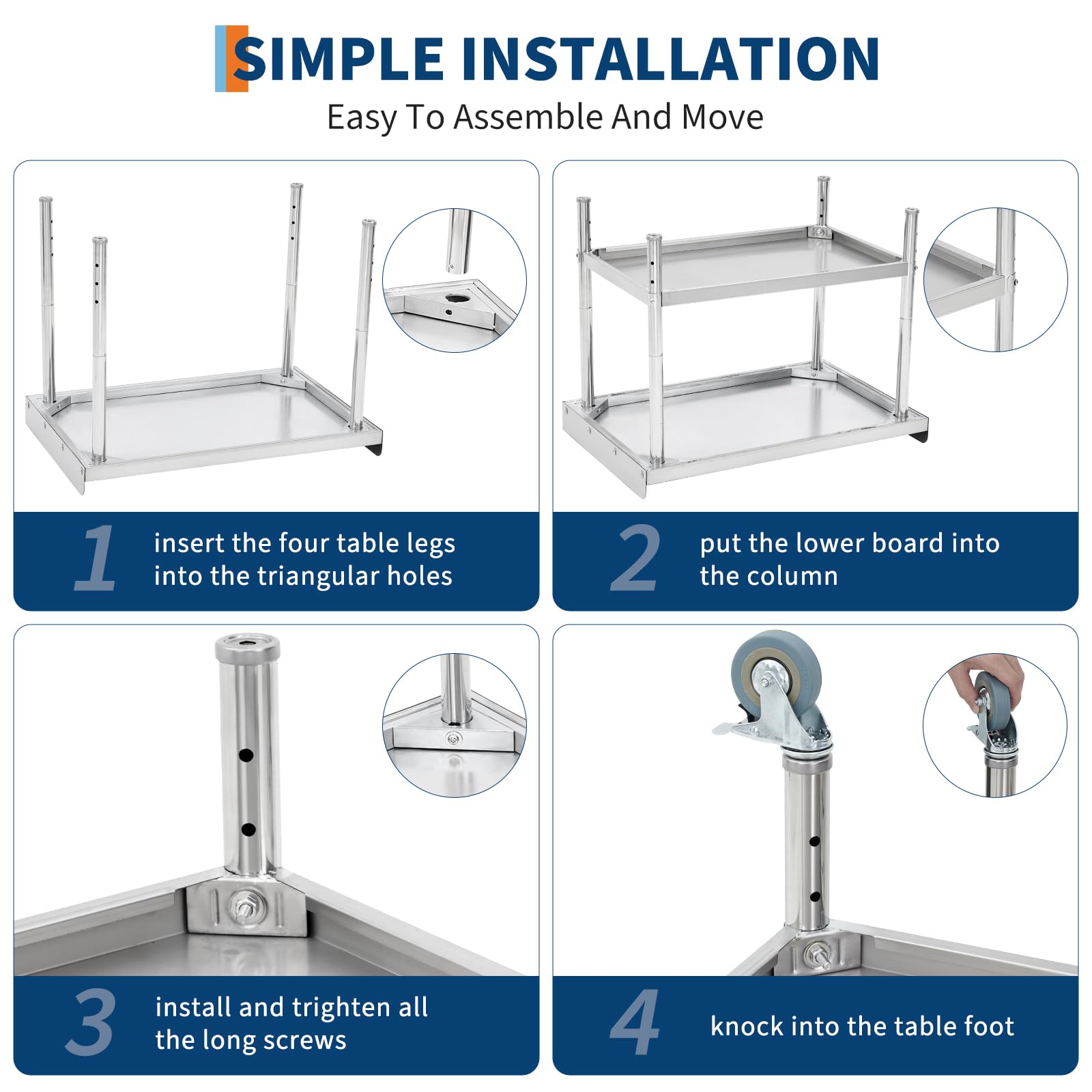 SIMPLE INSTALLATION

Easy To Assemble And Move

1 insert the four table legs into the triangular holes

2 put the lower board into the column

3 install and trighten all the long screws

4 knock into the table foot