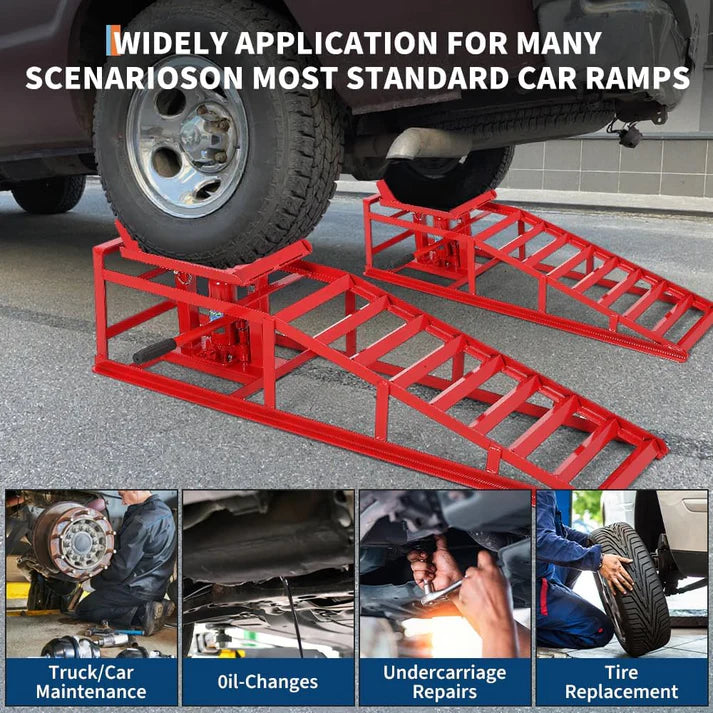 WIDELY APPLICATION FOR MANY SCENARIOSON MOST STANDARD CAR RAMPS

Truck/Car Maintenance

0il-Changes

Undercarriage Repairs

Tire Replacement