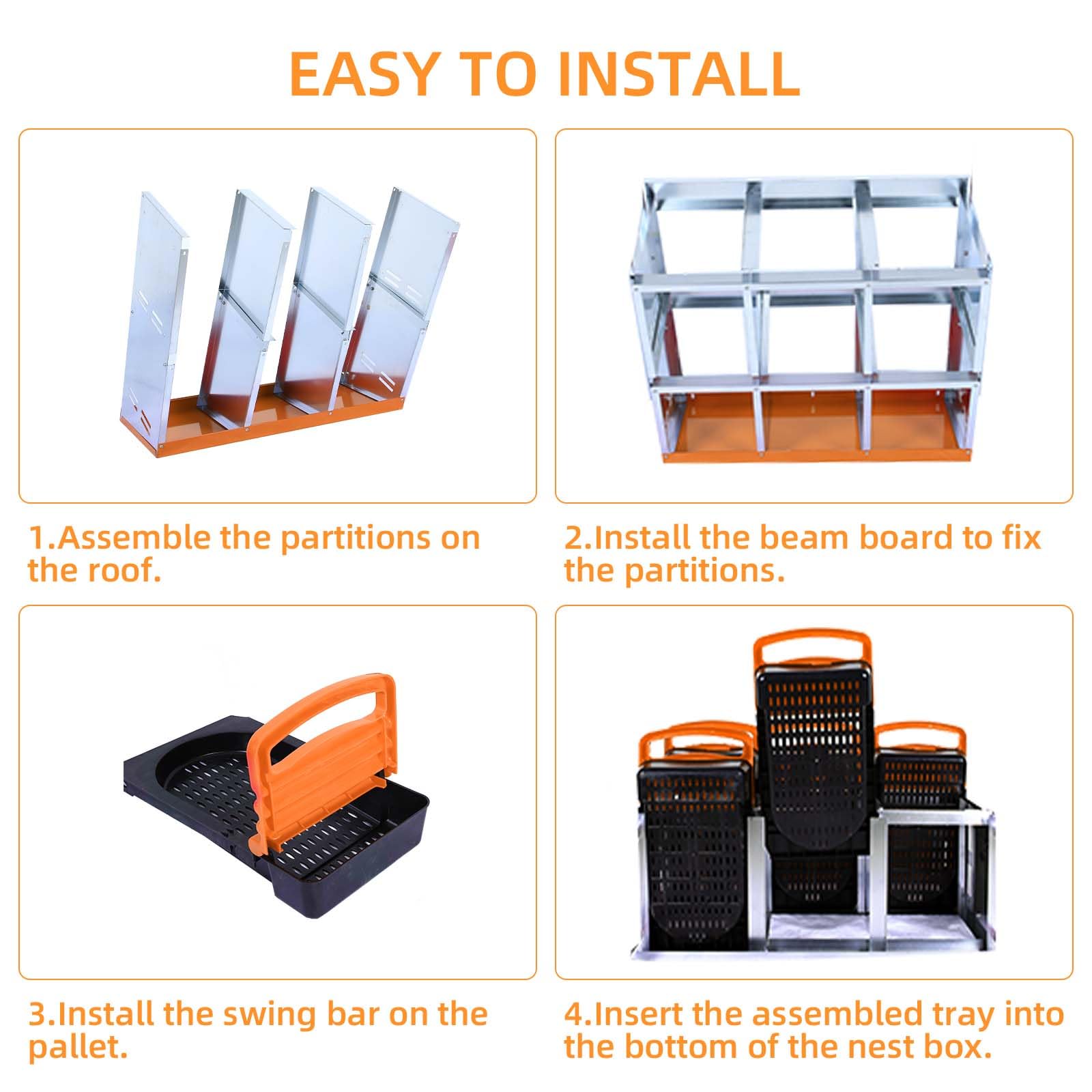 EASY TO INSTALL

1.Assemble the partitions on the roof.

2.Install the beam board to fix the partitions.

3.Install the swing bar on the pallet.

4.Insert the assembled tray into the bottom of the nest box.