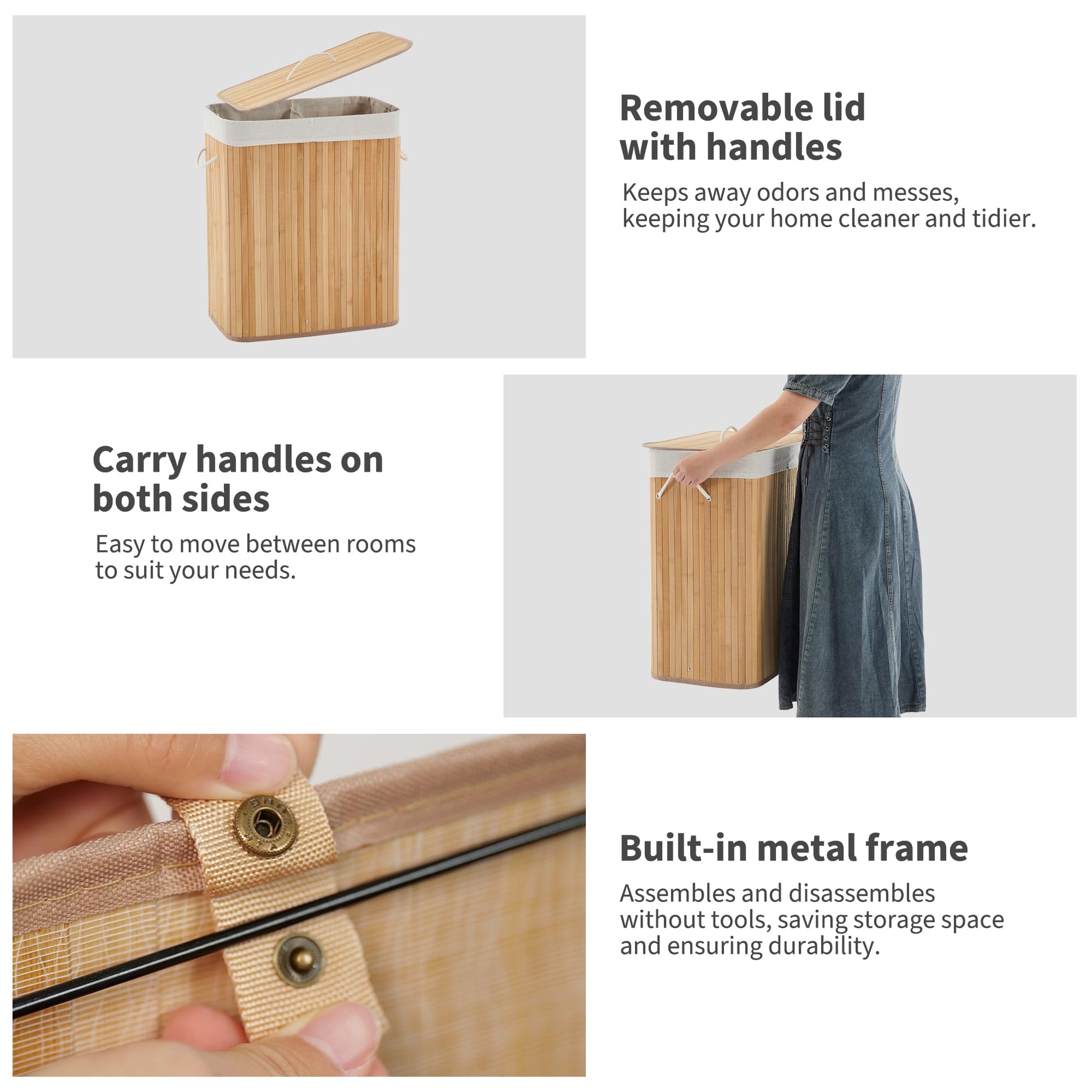 Removable lid with handles

Keeps away odors and messes, keeping your home cleaner and tidier.

Carry handles on both sides

Easy to move between rooms to suit your needs.

Built-in metal frame

Assembles and disassembles without tools, saving storage space and ensuring durability.