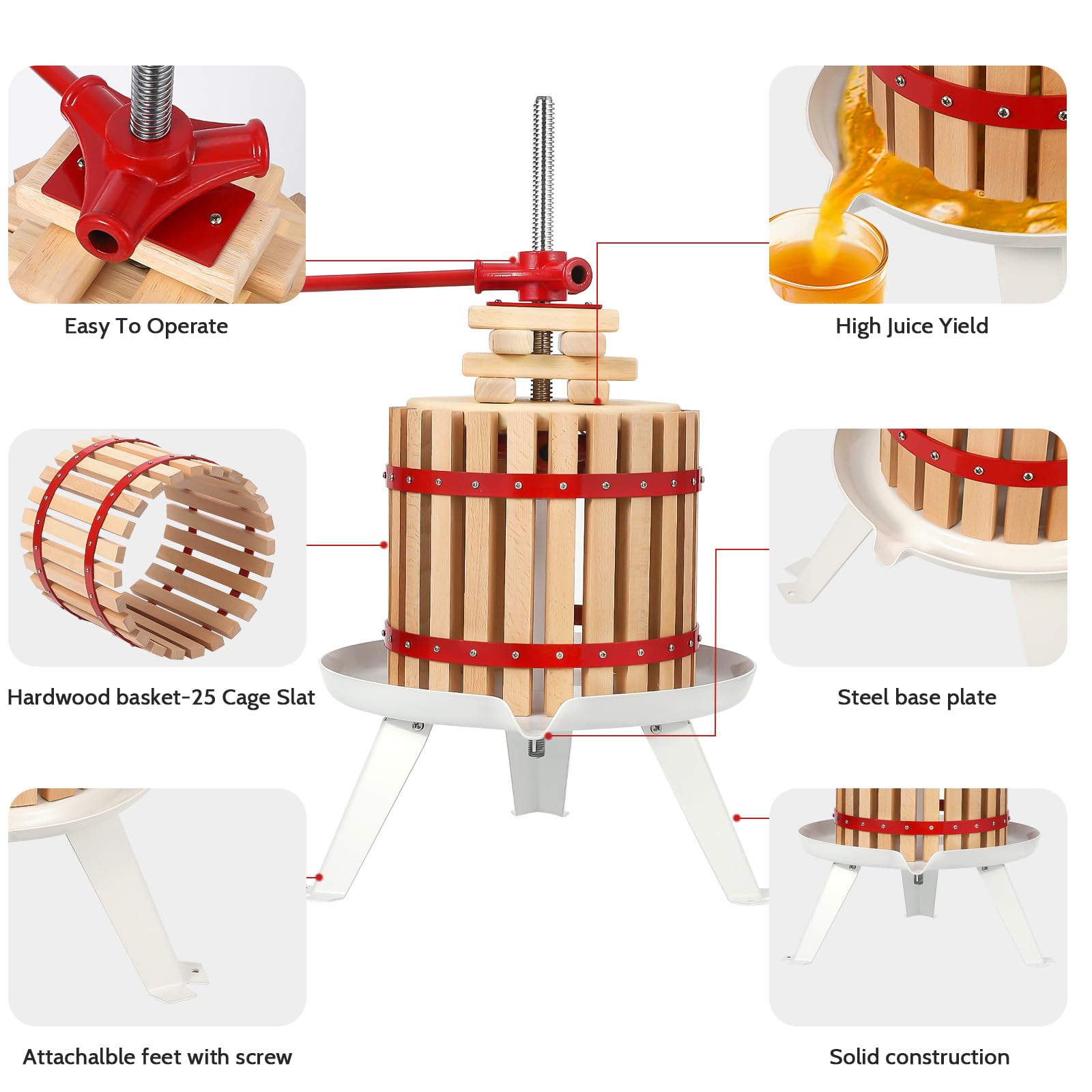 Easy To Operate

High Juice Yield

Hardwood basket-25 Cage Slat

Steel base plate

Attachalble feet with screw

Solid construction