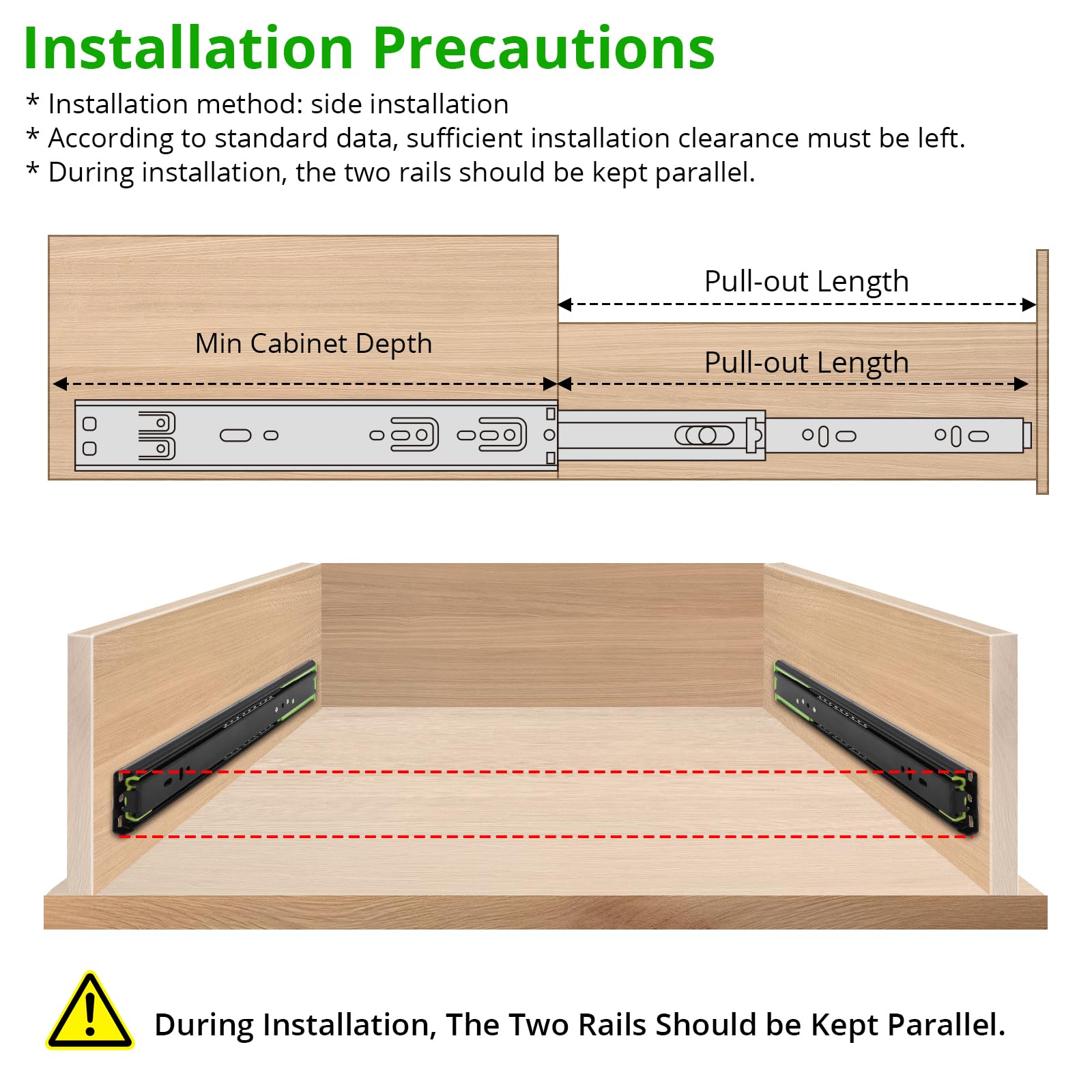 Installation Precautions

* Installation method: side installation
* According to standard data, sufficient installation clearance must be left.
* During installation, the two rails should be kept parallel.

Pull-out Length

Min Cabinet Depth

Pull-out Length

During Installation, The Two Rails Should be Kept Parallel.