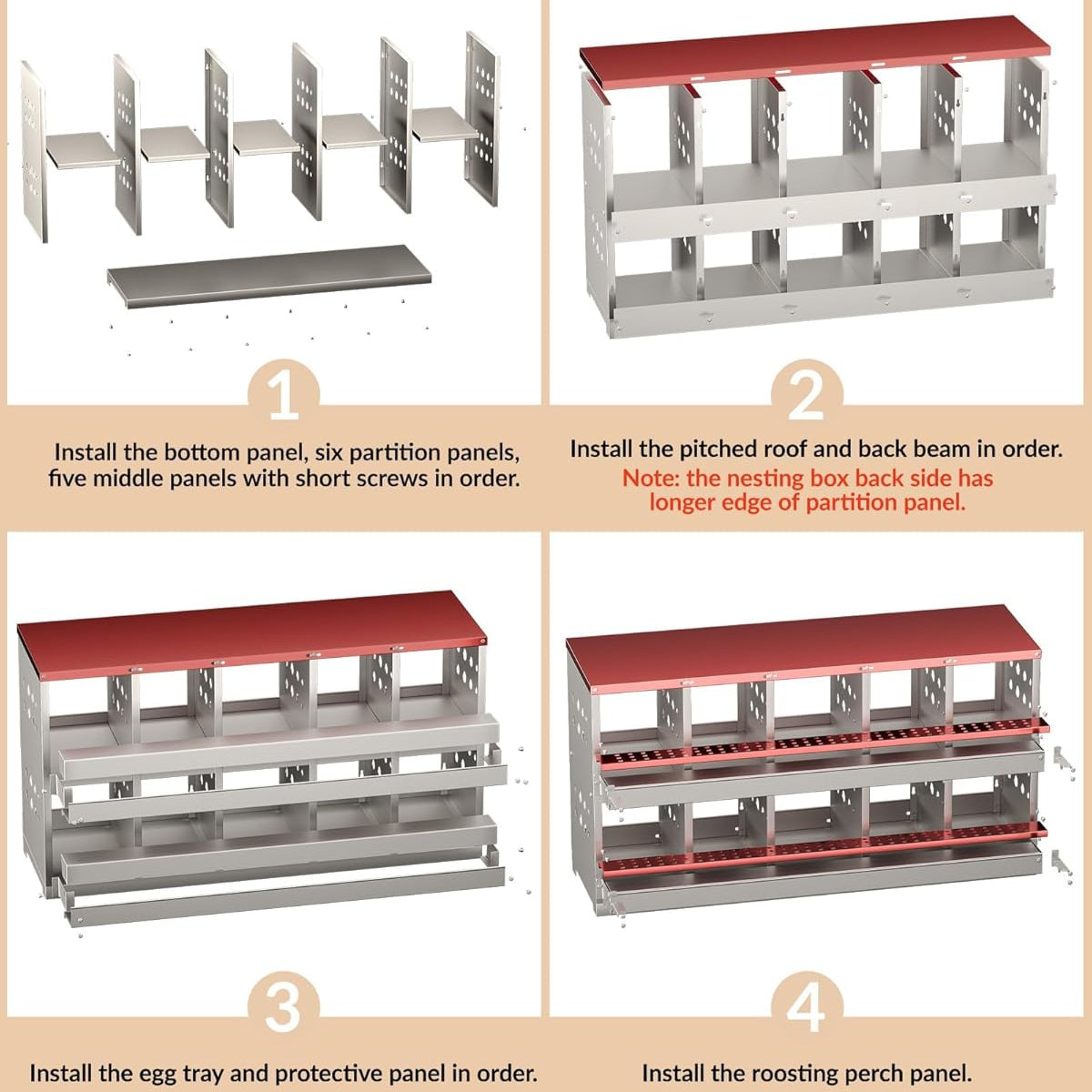 1

Install the bottom panel, six partition panels, five middle panels with short screws in order.

2

Install the pitched roof and back beam in order.

Note: the nesting box back side has longer edge of partition panel.

3

Install the egg tray and protective panel in order.

4

Install the roosting perch panel.