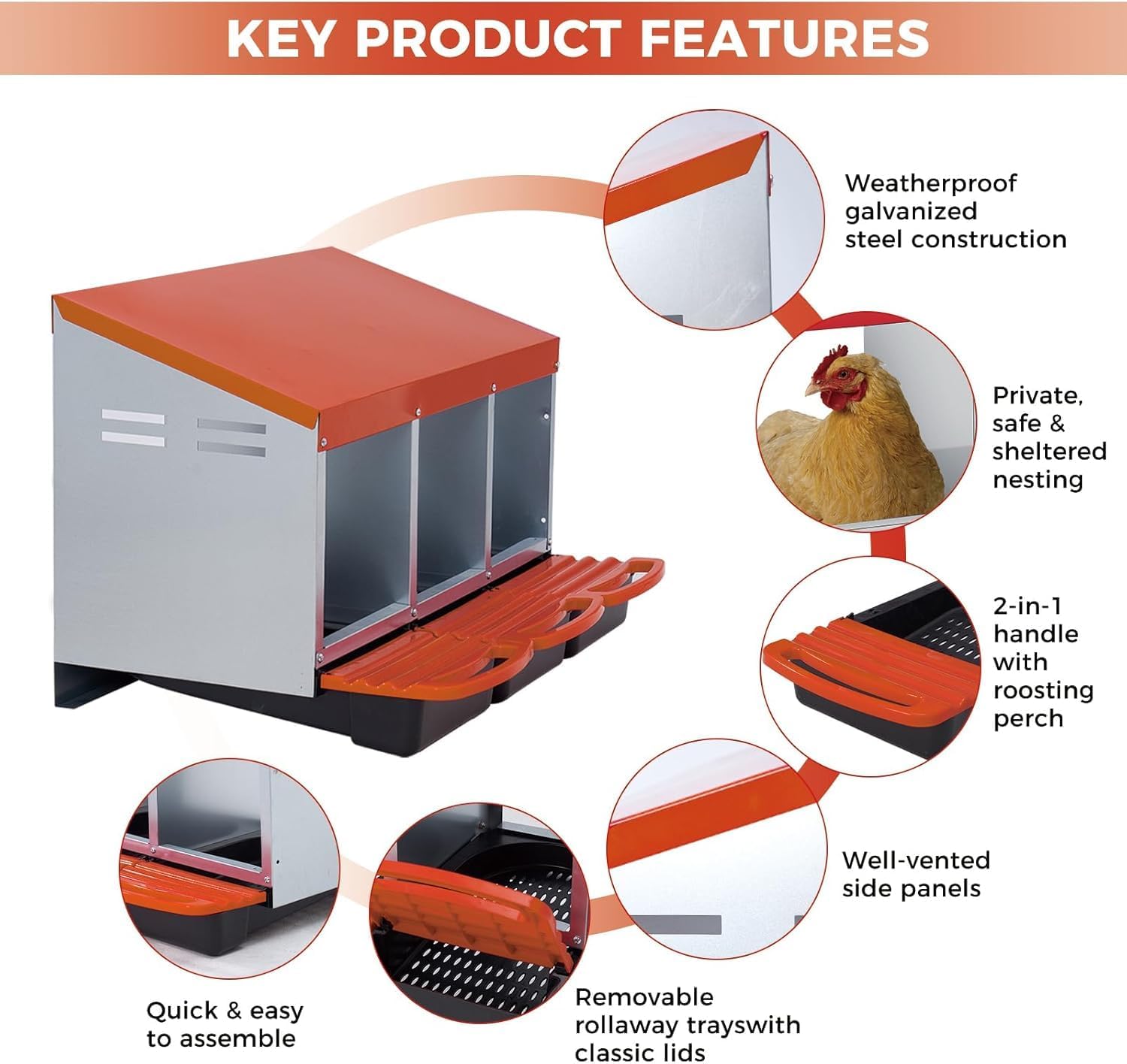 KEY PRODUCT FEATURES

Weatherproof galvanized steel construction

Private, safe & sheltered nesting

2-in-1 handle with roosting perch

Well-vented side panels

Quick & easy to assemble

Removable rollaway trayswith classic lids