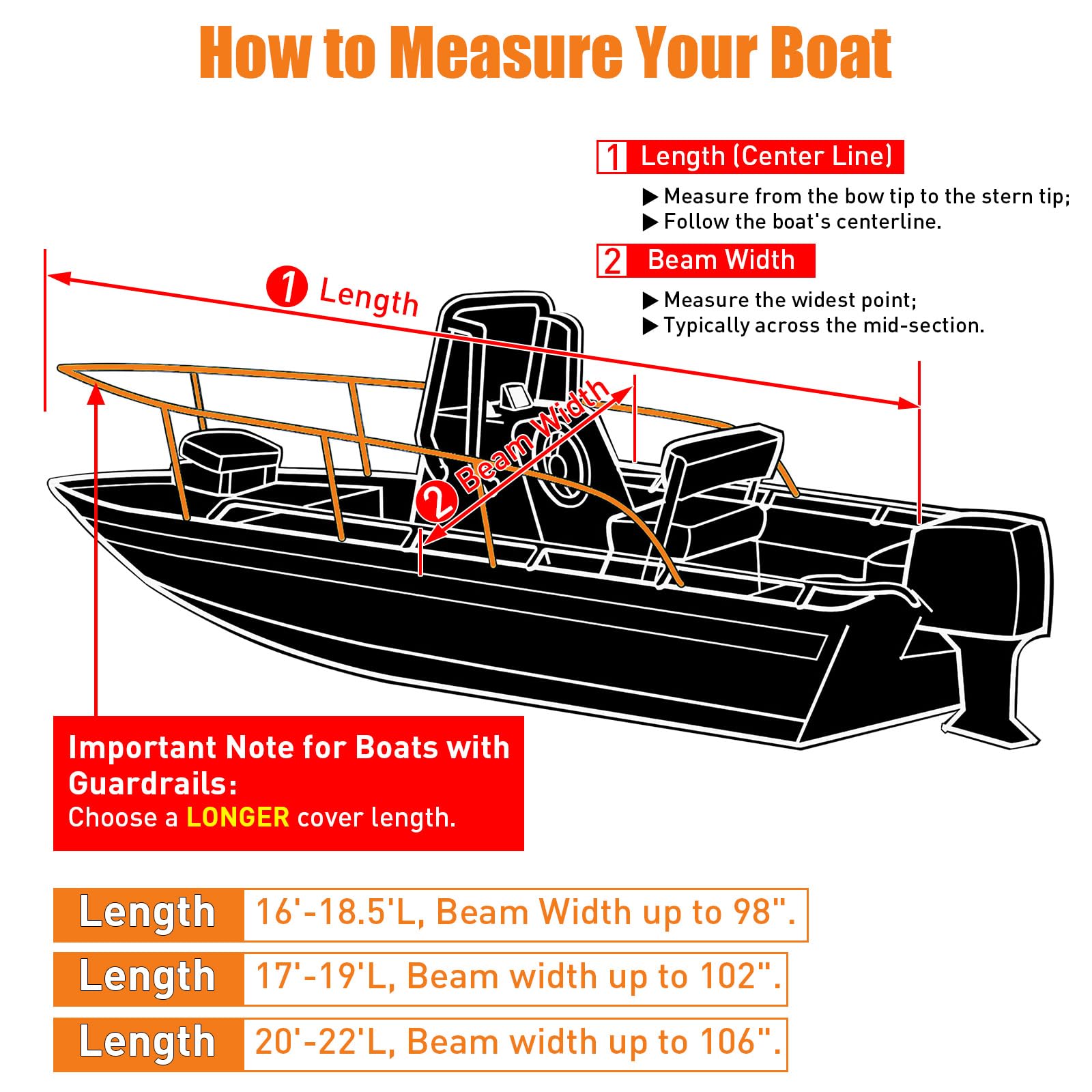 How to Measure Your Boat

1 Length (Center Line)

▶ Measure from the bow tip to the stern tip;
▶ Follow the boat's centerline.

2 Beam Width

▶ Measure the widest point;
▶ Typically across the mid-section.

1 Length

2 Beam Width

Important Note for Boats with Guardrails:
Choose a LONGER cover length.

| Length | 16'-18.5'L, Beam Width up to 98". |
|---|---|
| Length | 17'-19'L, Beam width up to 102". |
| Length | 20'-22'L, Beam width up to 106". |