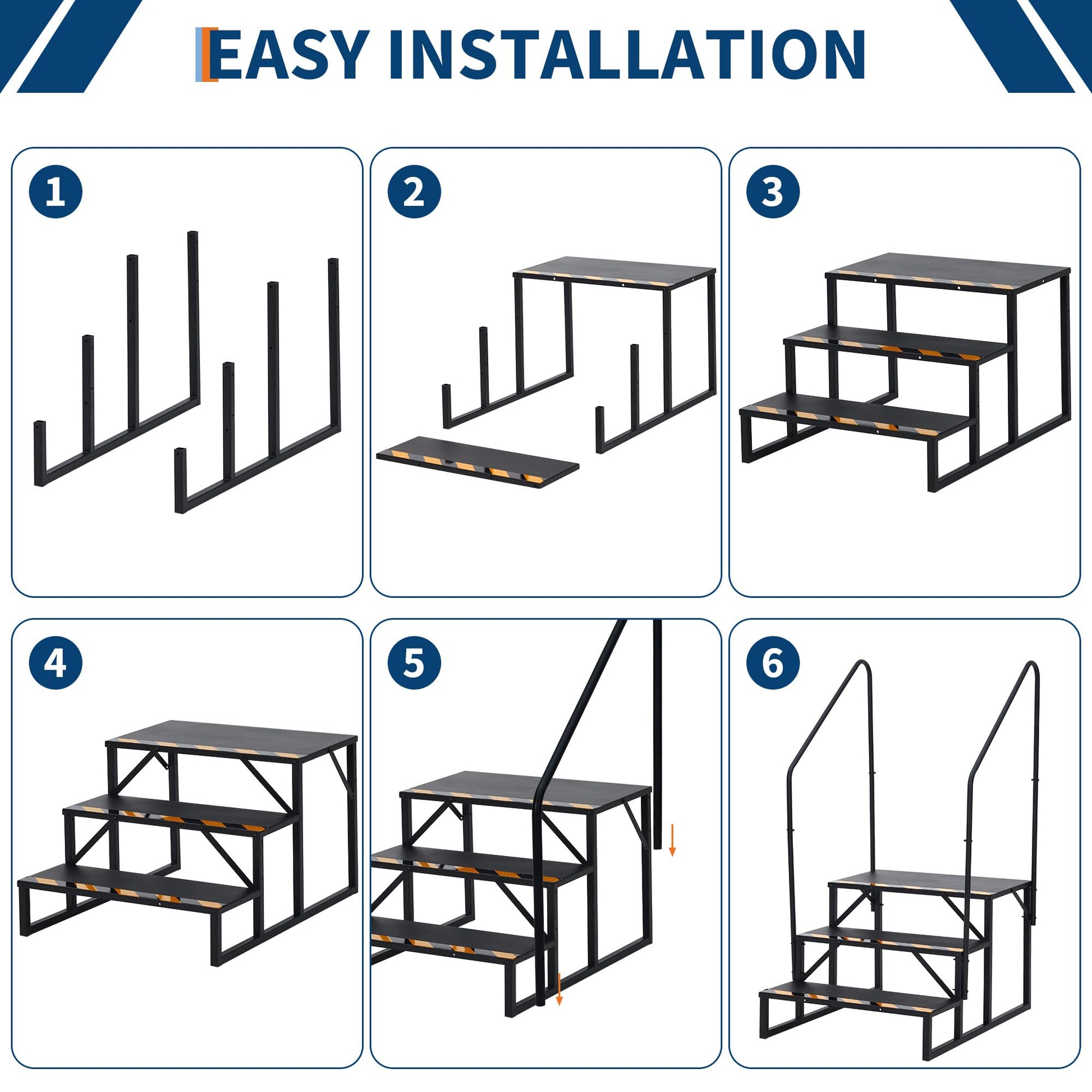 EASY INSTALLATION

1

2

3

4

5

6