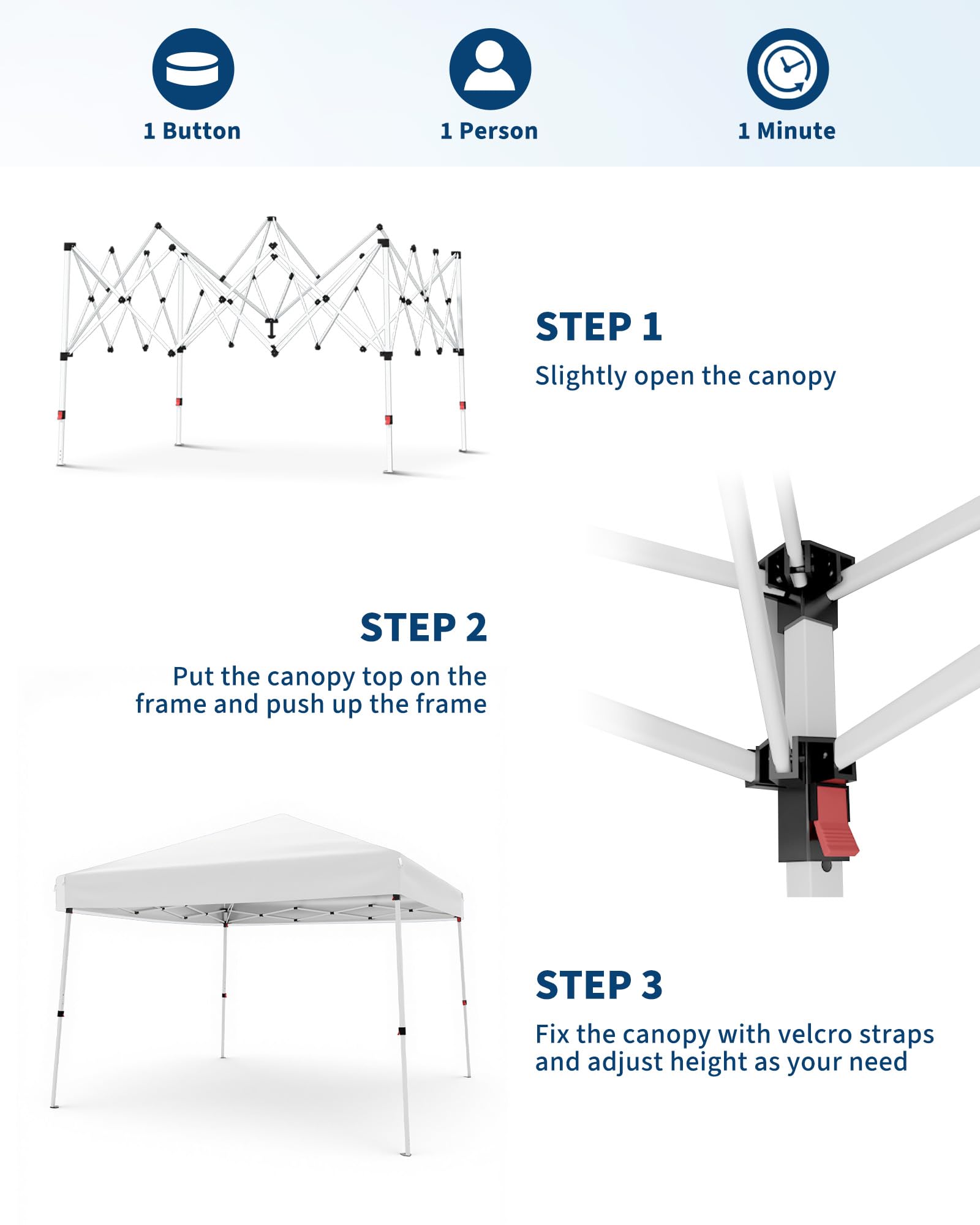 1 Button

1 Person

1 Minute

STEP 1

Slightly open the canopy

STEP 2

Put the canopy top on the frame and push up the frame

STEP 3

Fix the canopy with velcro straps and adjust height as your need