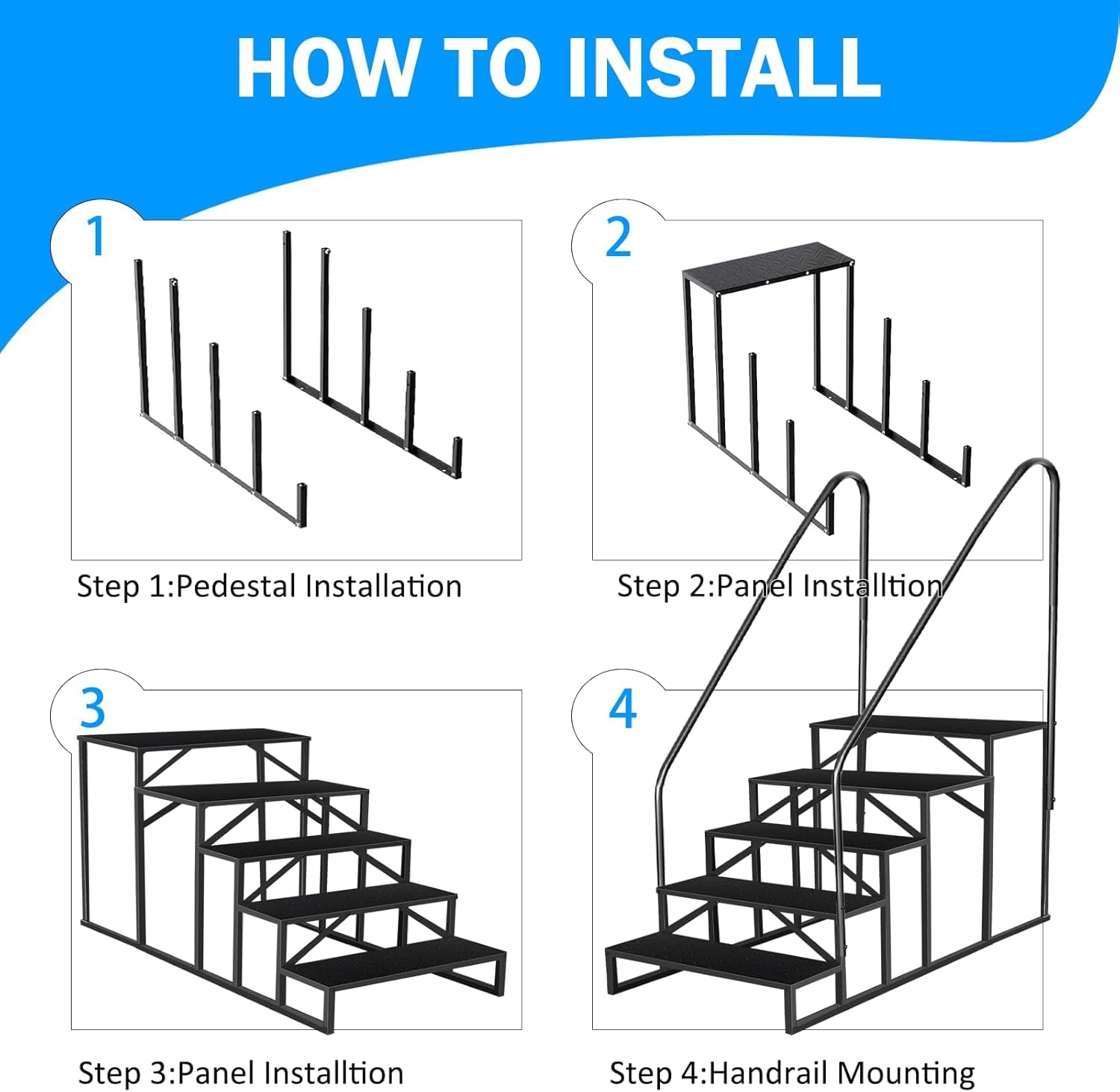 HOW TO INSTALL

1

Step 1:Pedestal Installation

2

Step 2:Panel Installtion

3

Step 3:Panel Installtion

4

Step 4:Handrail Mounting