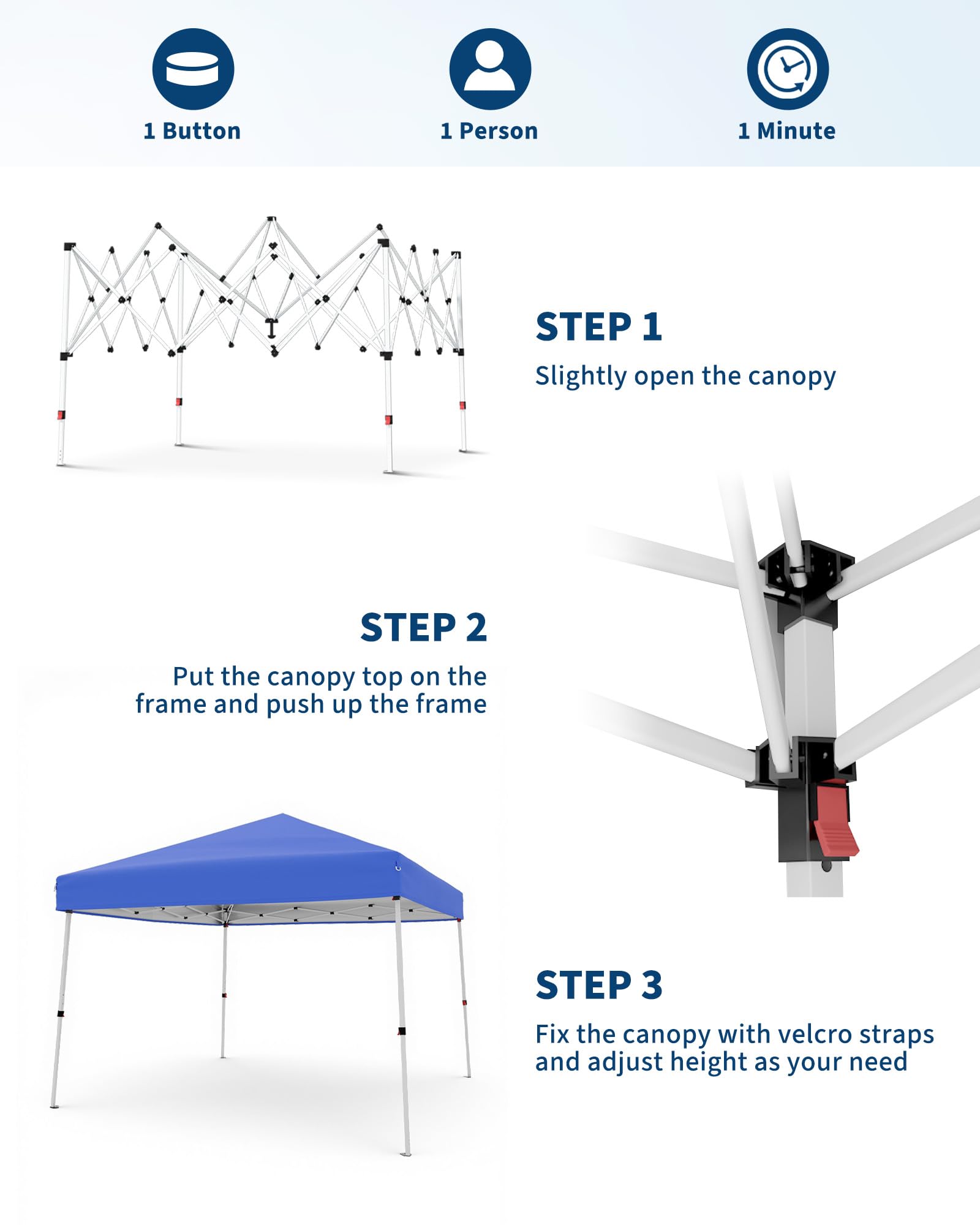 1 Button

1 Person

1 Minute

STEP 1

Slightly open the canopy

STEP 2

Put the canopy top on the frame and push up the frame

STEP 3

Fix the canopy with velcro straps and adjust height as your need