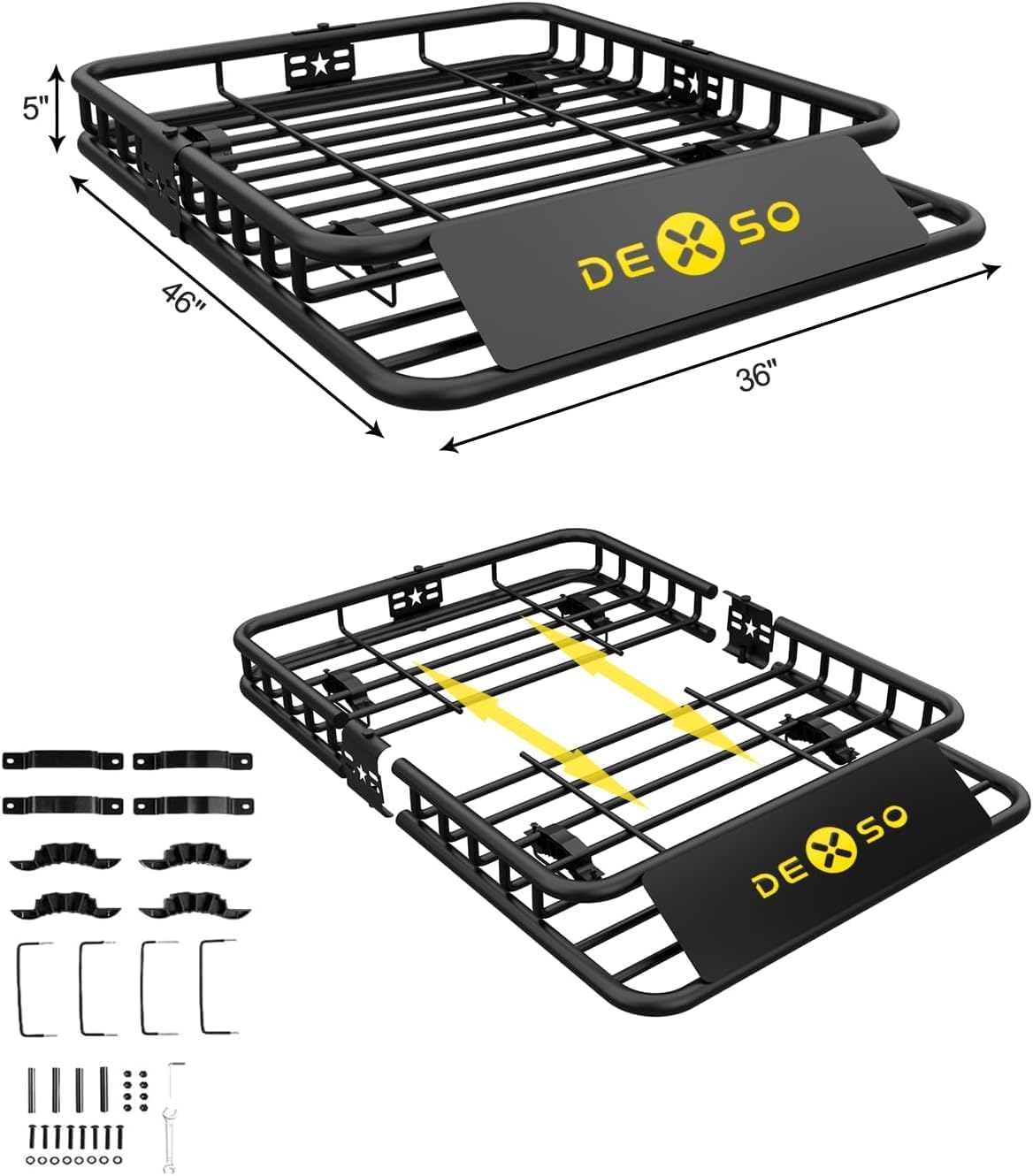 5"

46"

36"

DEXSO

DEXSO