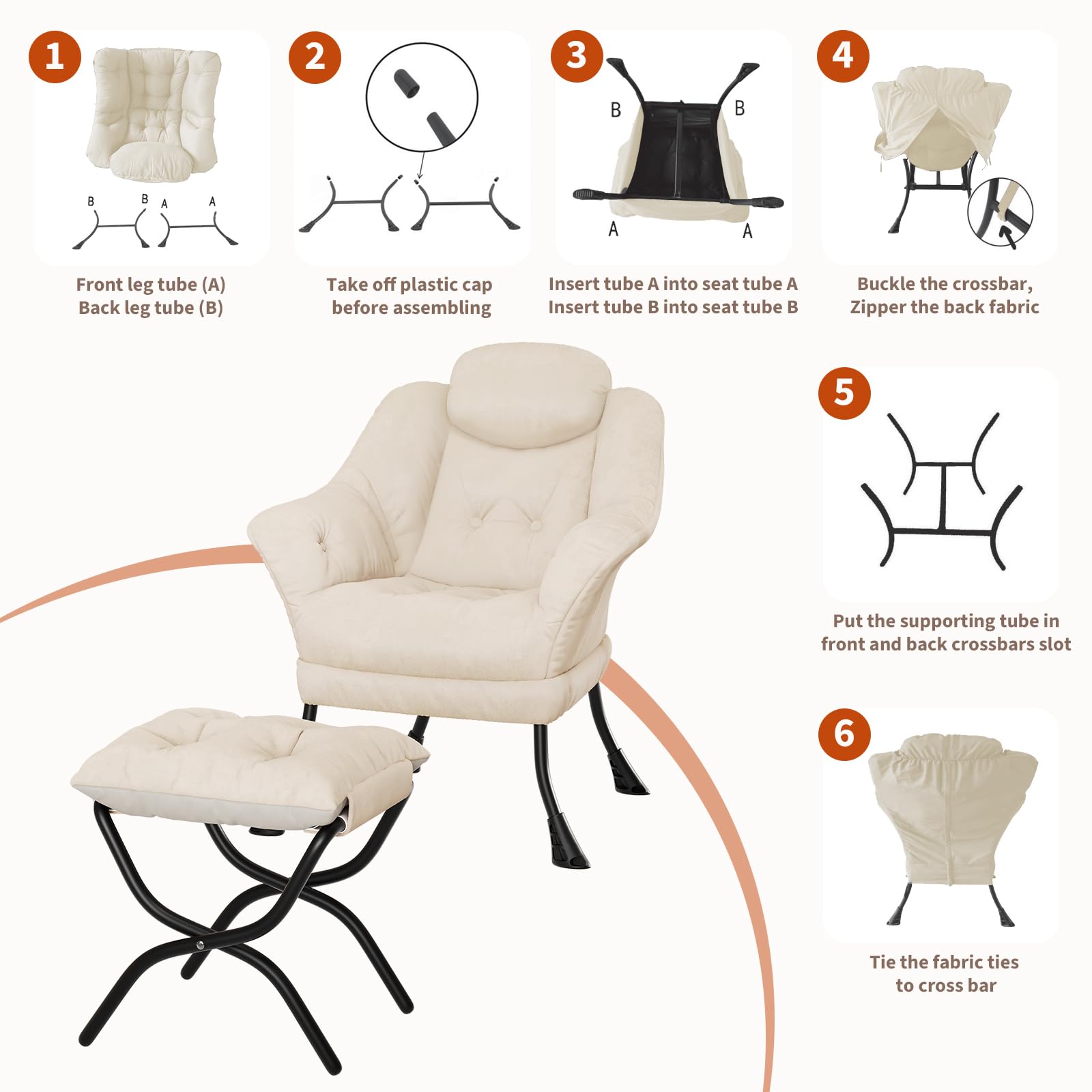 1

B B A A

Front leg tube (A)
Back leg tube (B)

2

Take off plastic cap
before assembling

3

B B

A A

Insert tube A into seat tube A
Insert tube B into seat tube B

4

Buckle the crossbar,
Zipper the back fabric

5

Put the supporting tube in
front and back crossbars slot

6

Tie the fabric ties
to cross bar