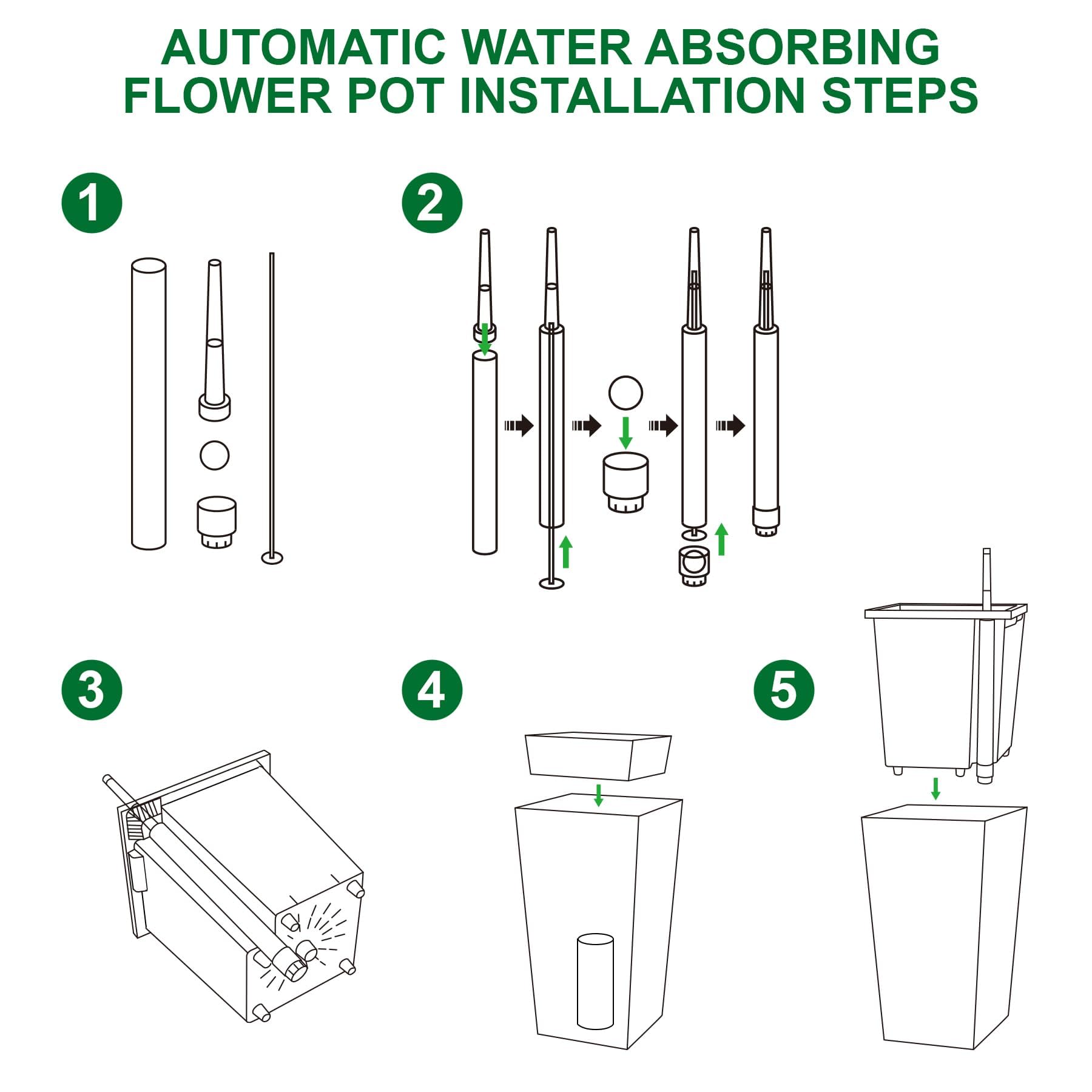 AUTOMATIC WATER ABSORBING FLOWER POT INSTALLATION STEPS

1

2

3

4

5