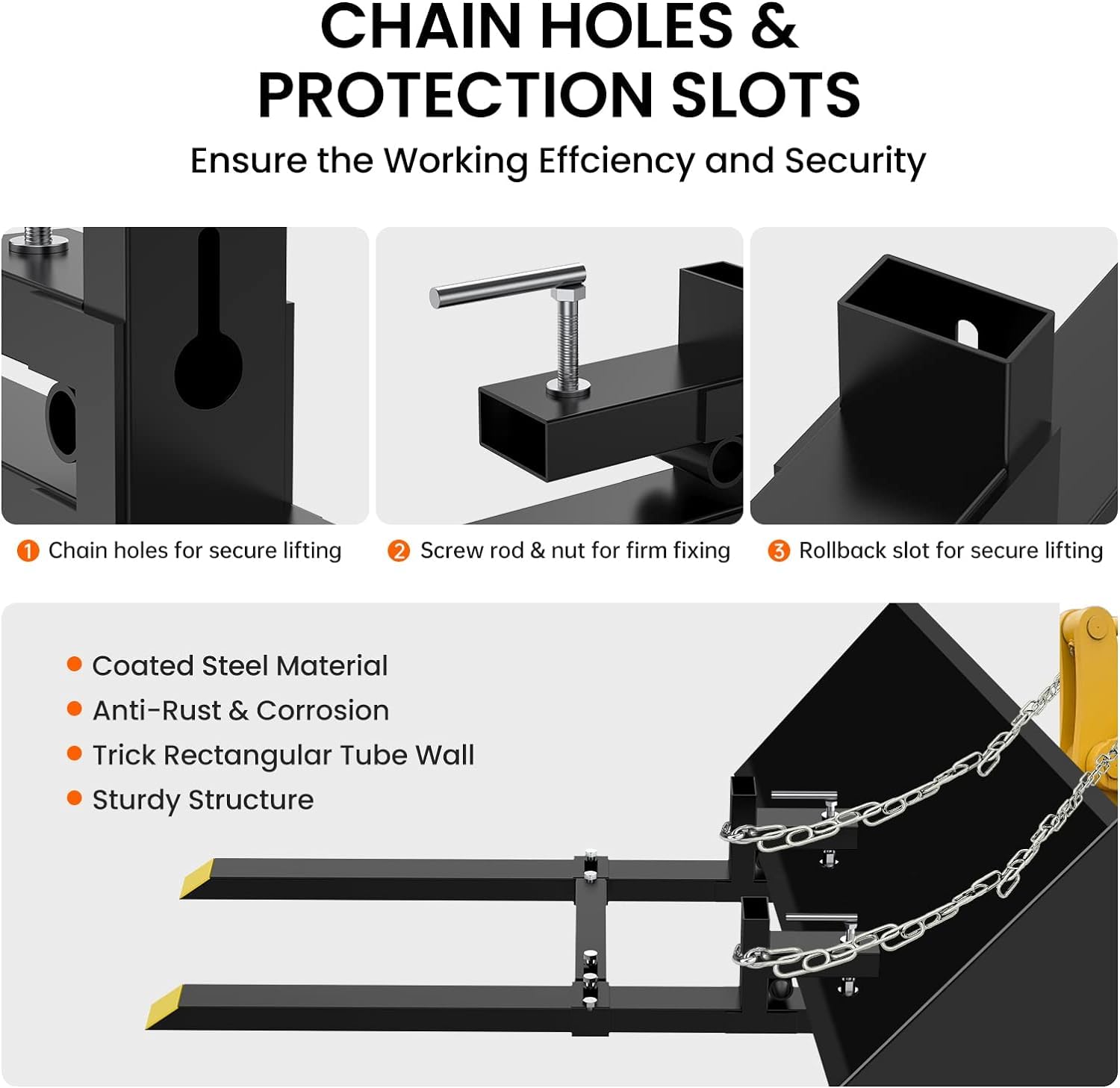 CHAIN HOLES & PROTECTION SLOTS

Ensure the Working Effciency and Security

1 Chain holes for secure lifting

2 Screw rod & nut for firm fixing

3 Rollback slot for secure lifting

Coated Steel Material
Anti-Rust & Corrosion
Trick Rectangular Tube Wall
Sturdy Structure