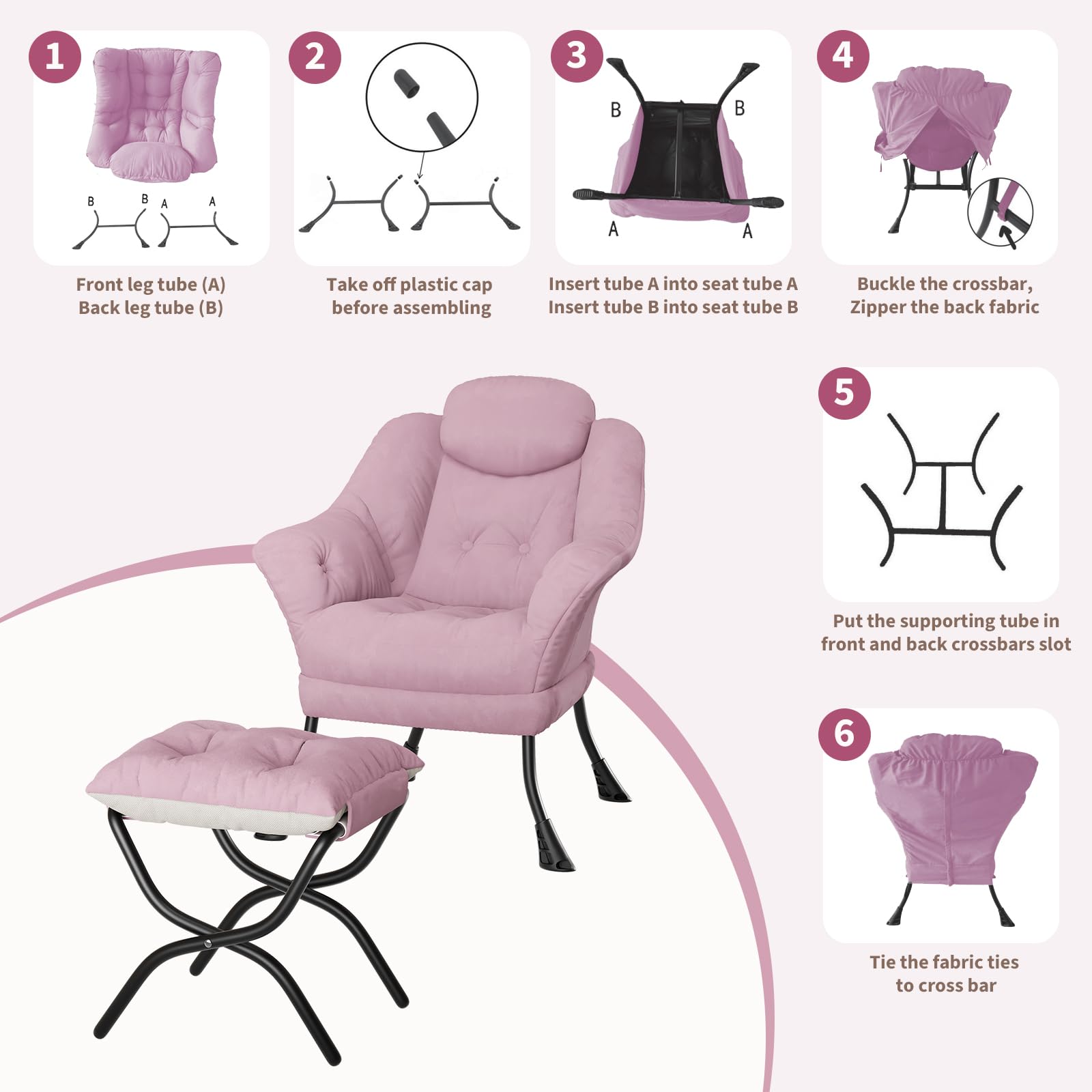 1

B B A A

Front leg tube (A)
Back leg tube (B)

2

Take off plastic cap before assembling

3

B B

A A

Insert tube A into seat tube A
Insert tube B into seat tube B

4

Buckle the crossbar,
Zipper the back fabric

5

Put the supporting tube in front and back crossbars slot

6

Tie the fabric ties to cross bar