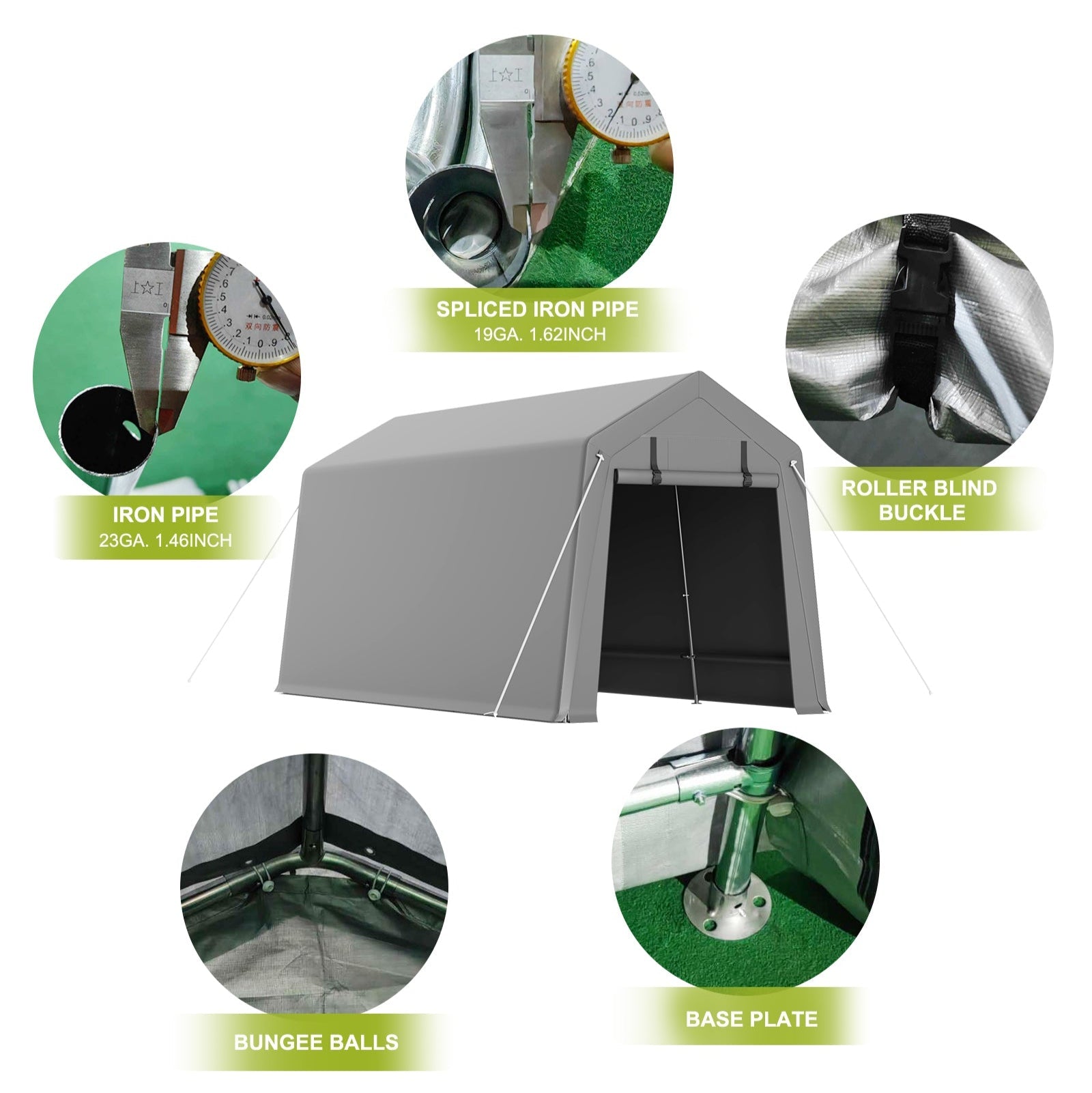 SPLICED IRON PIPE
19GA. 1.62INCH

IRON PIPE
23GA. 1.46INCH

ROLLER BLIND BUCKLE

BUNGEE BALLS

BASE PLATE