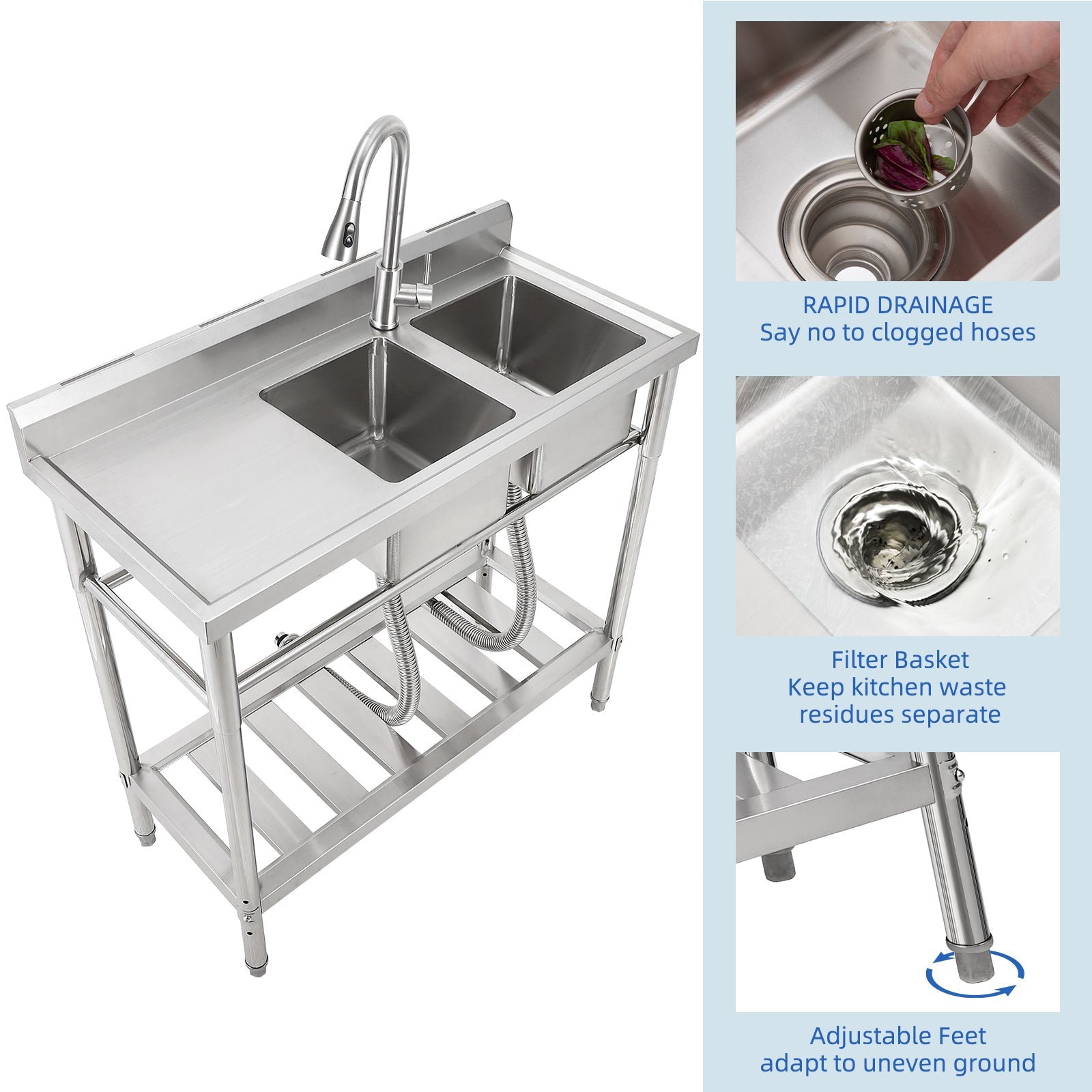 RAPID DRAINAGE
Say no to clogged hoses

Filter Basket
Keep kitchen waste residues separate

Adjustable Feet
adapt to uneven ground